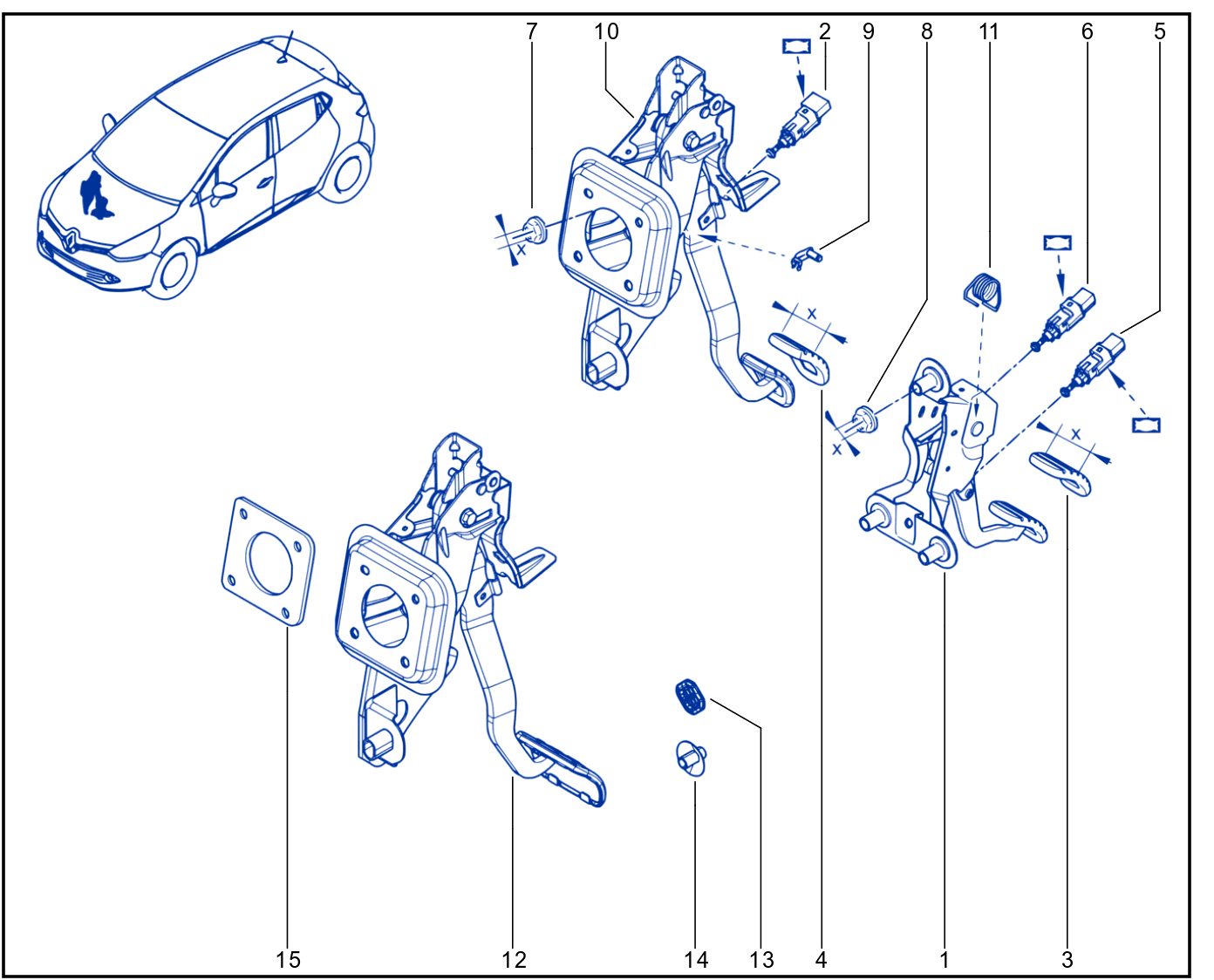 7 10 2 9 8 11 6 5

X

X

X

X

15 12 14 13 4 1 3