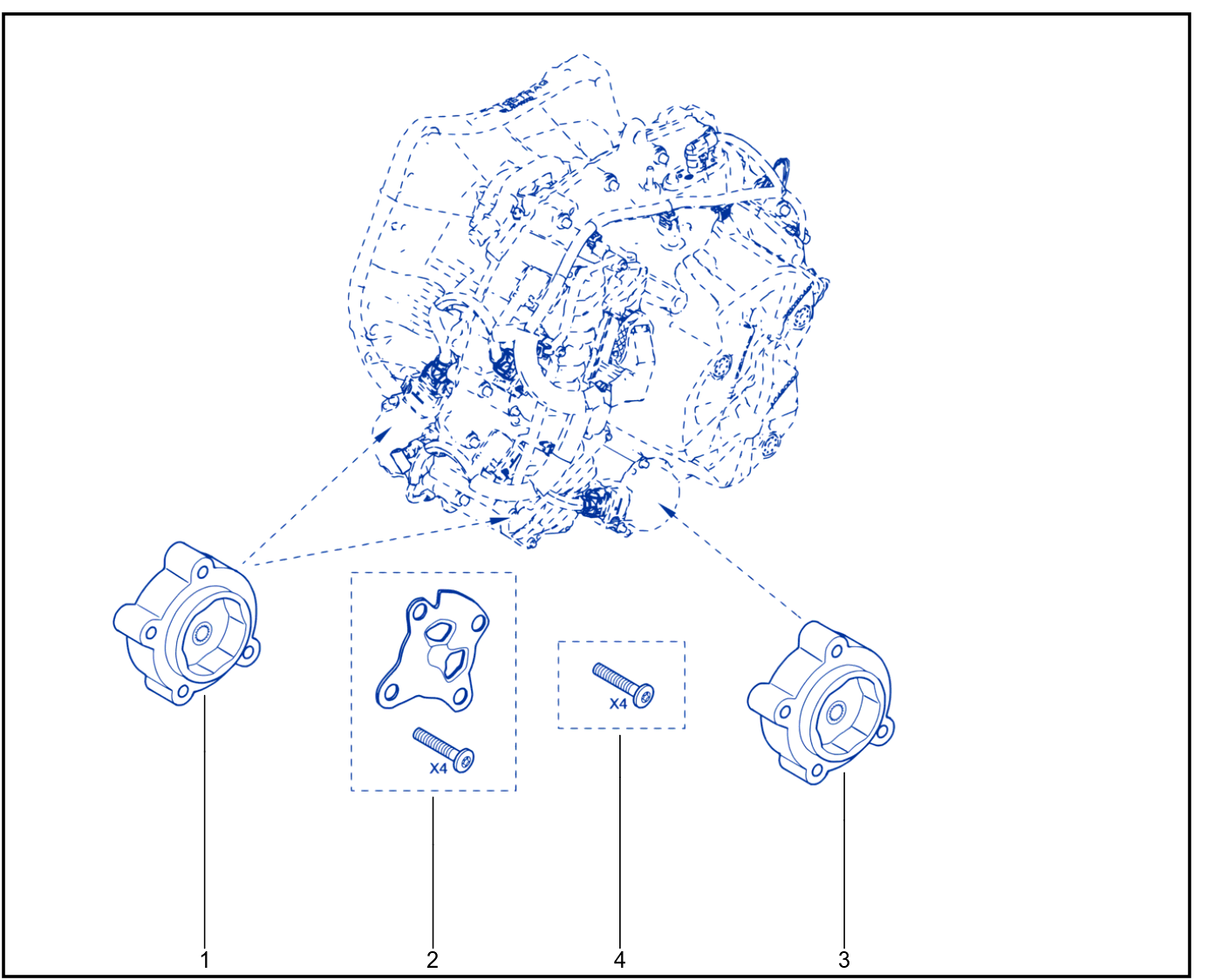 X4

X4

1

2

4

3