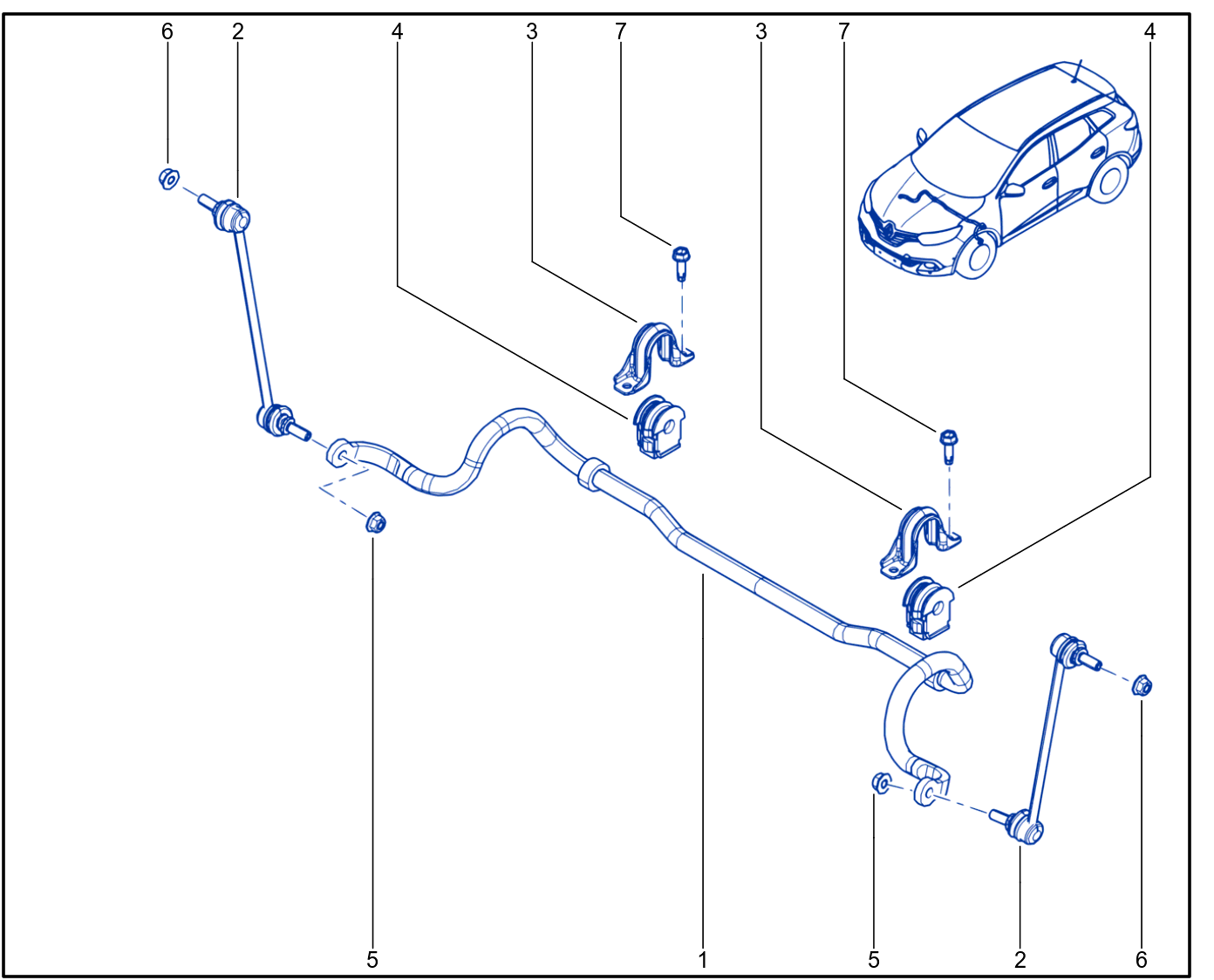 6 2 4 3 7 3 7 4

5 1 5 2 6