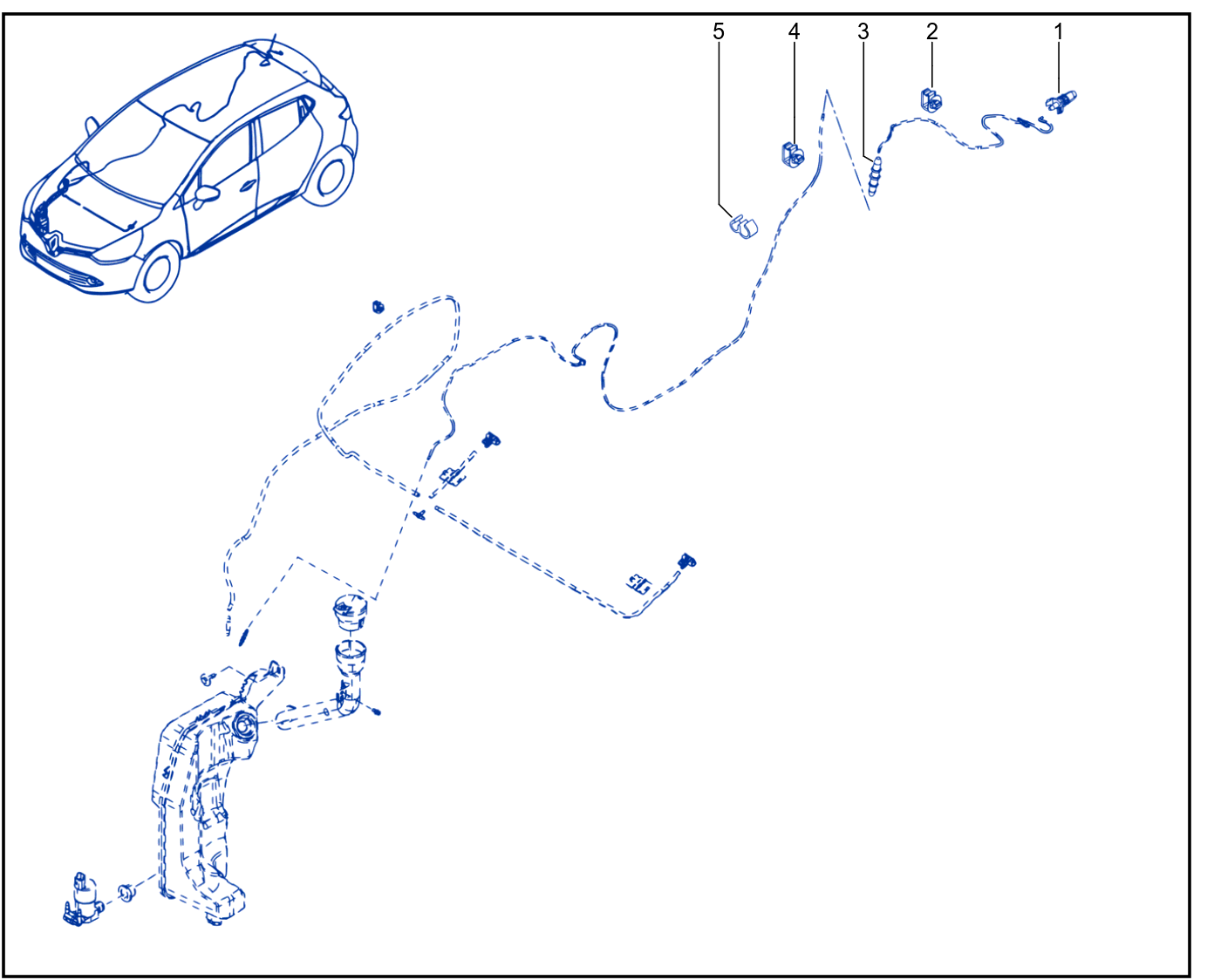 5 4 3 2 1