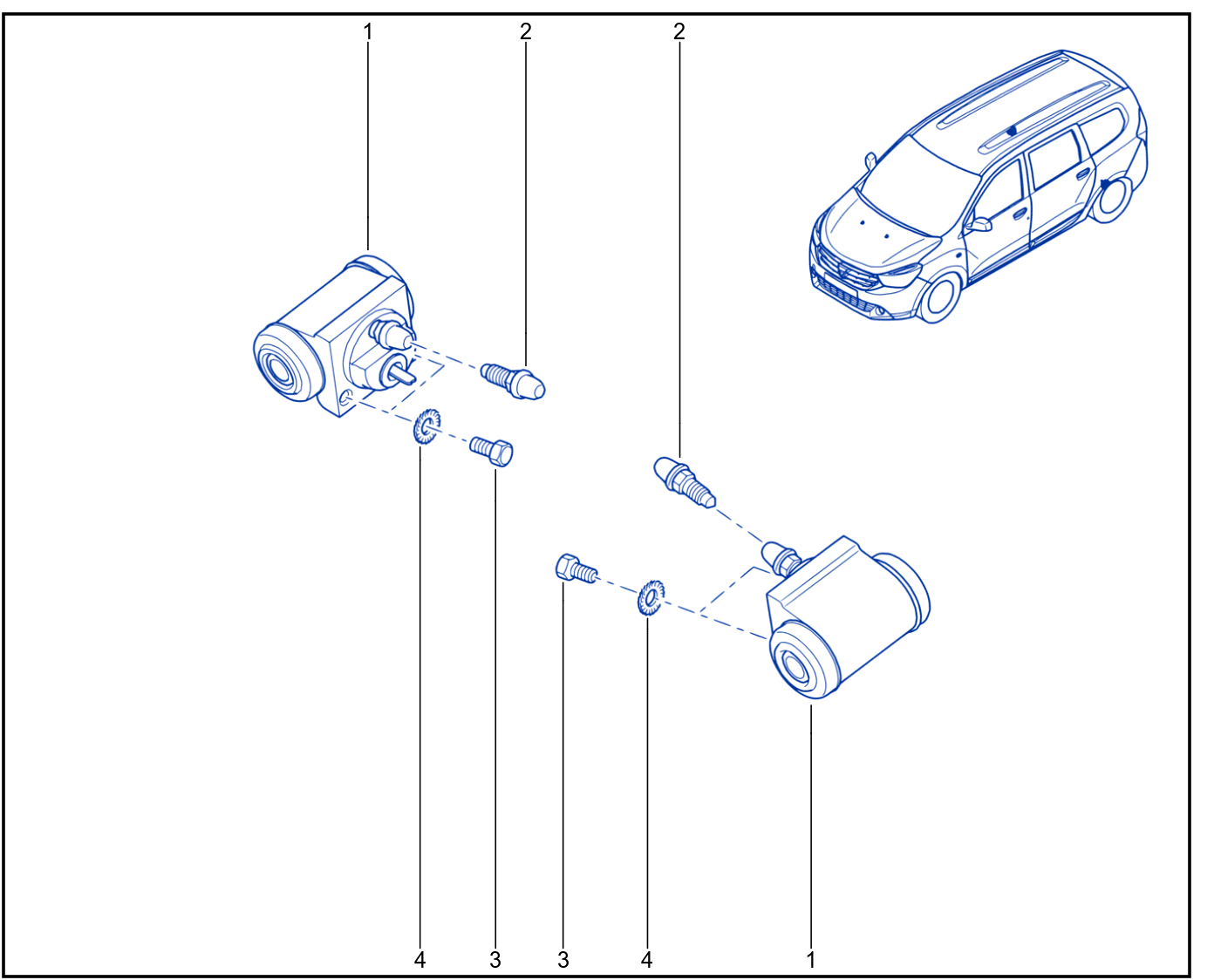 1
2
2
4
3
3
4
1