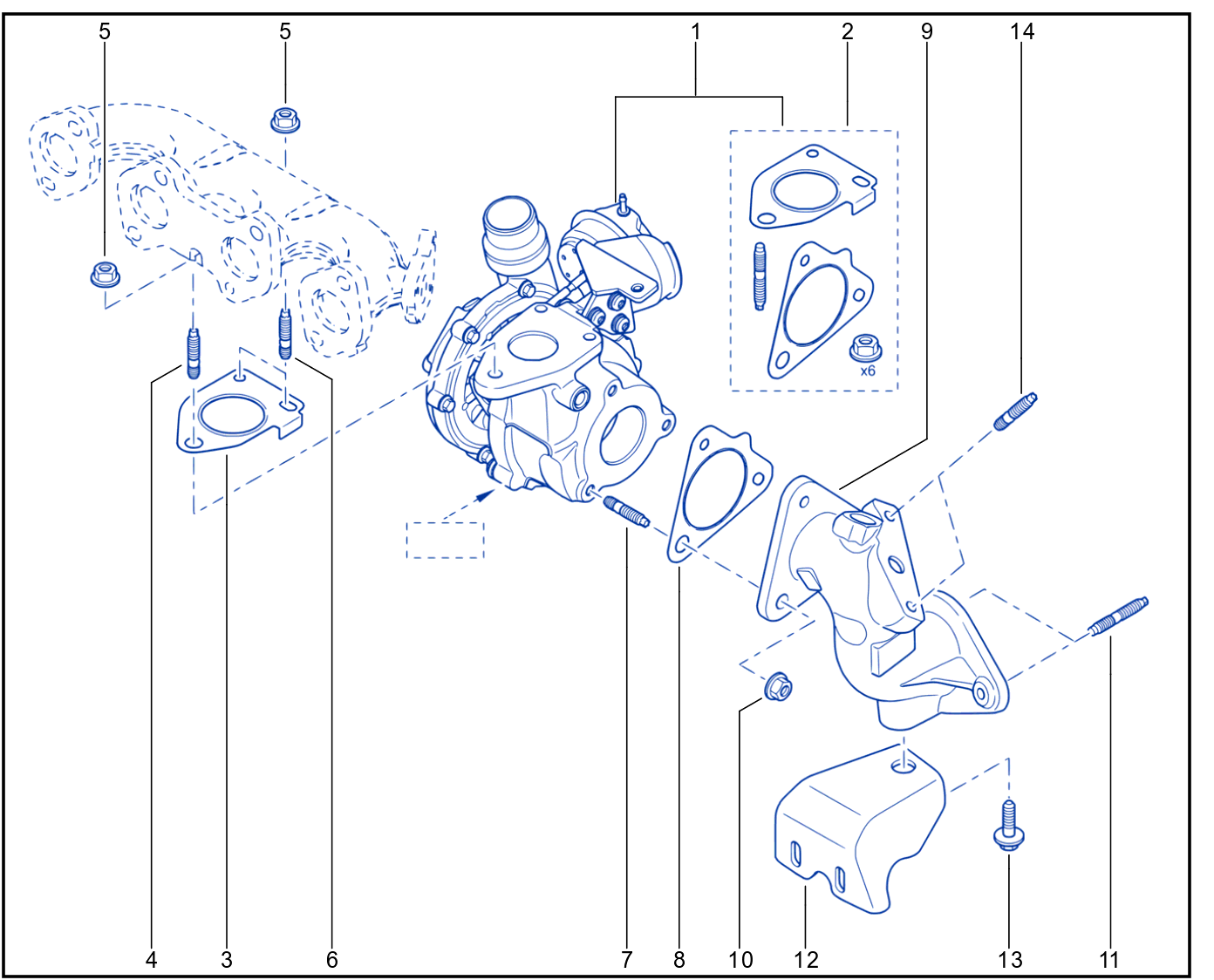 5
5
1
2
9
14
x6
4
3
6
7
8
10
12
13
11