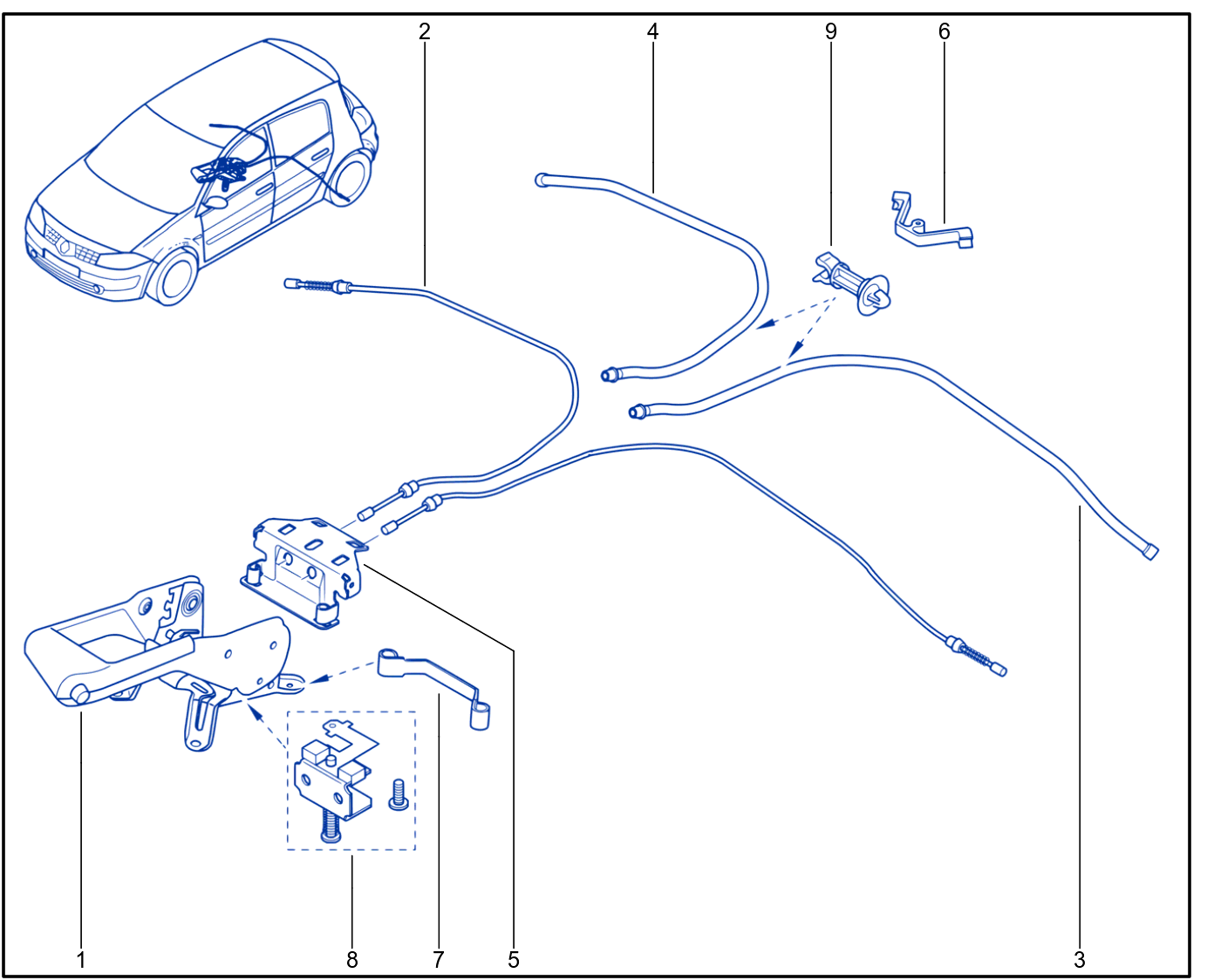 2
4
9
6
1
8
7
5
3