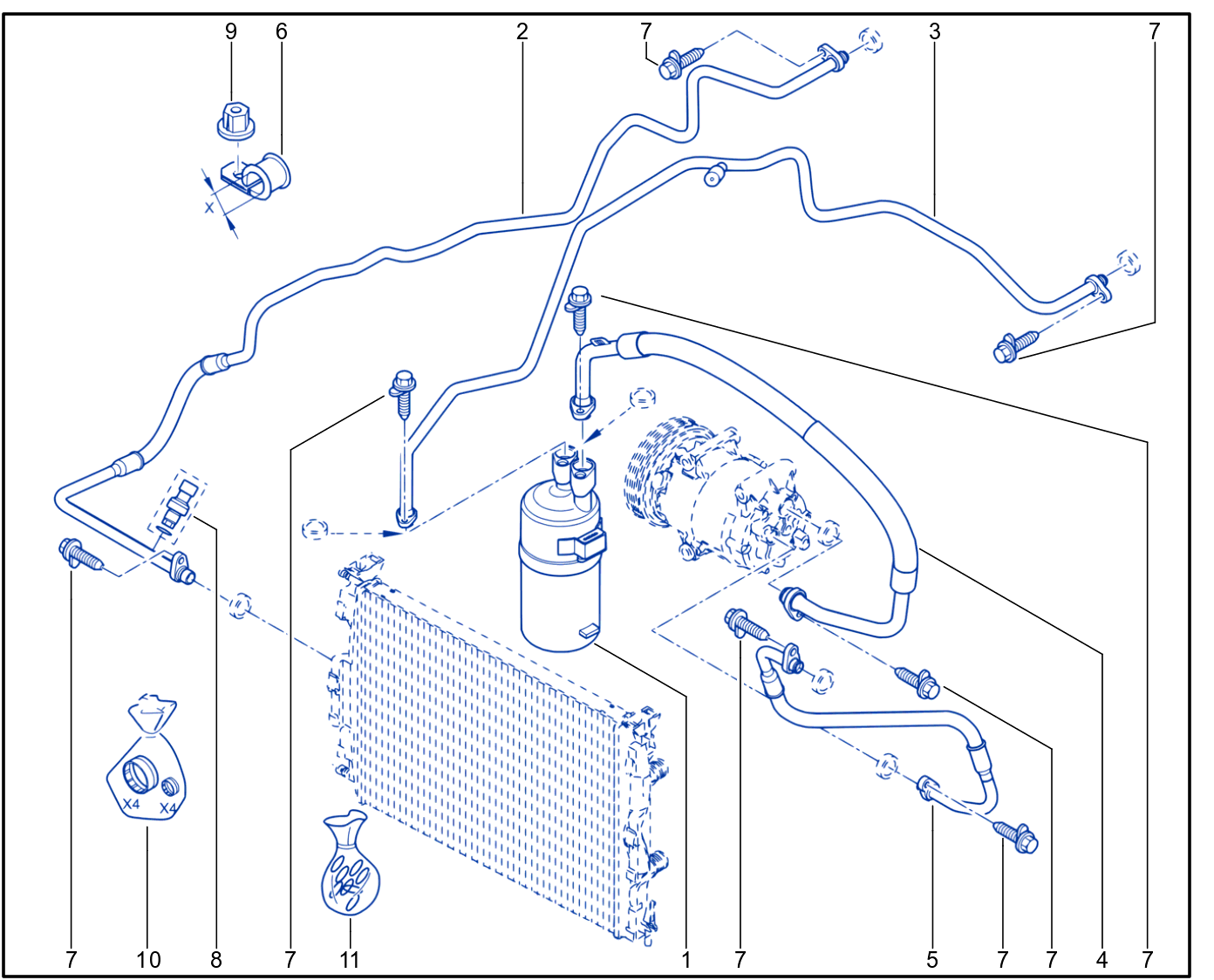 9 6 2 7 3 7

X

X4 X4

7 10 8 7 11 1 7 5 7 7 4 7