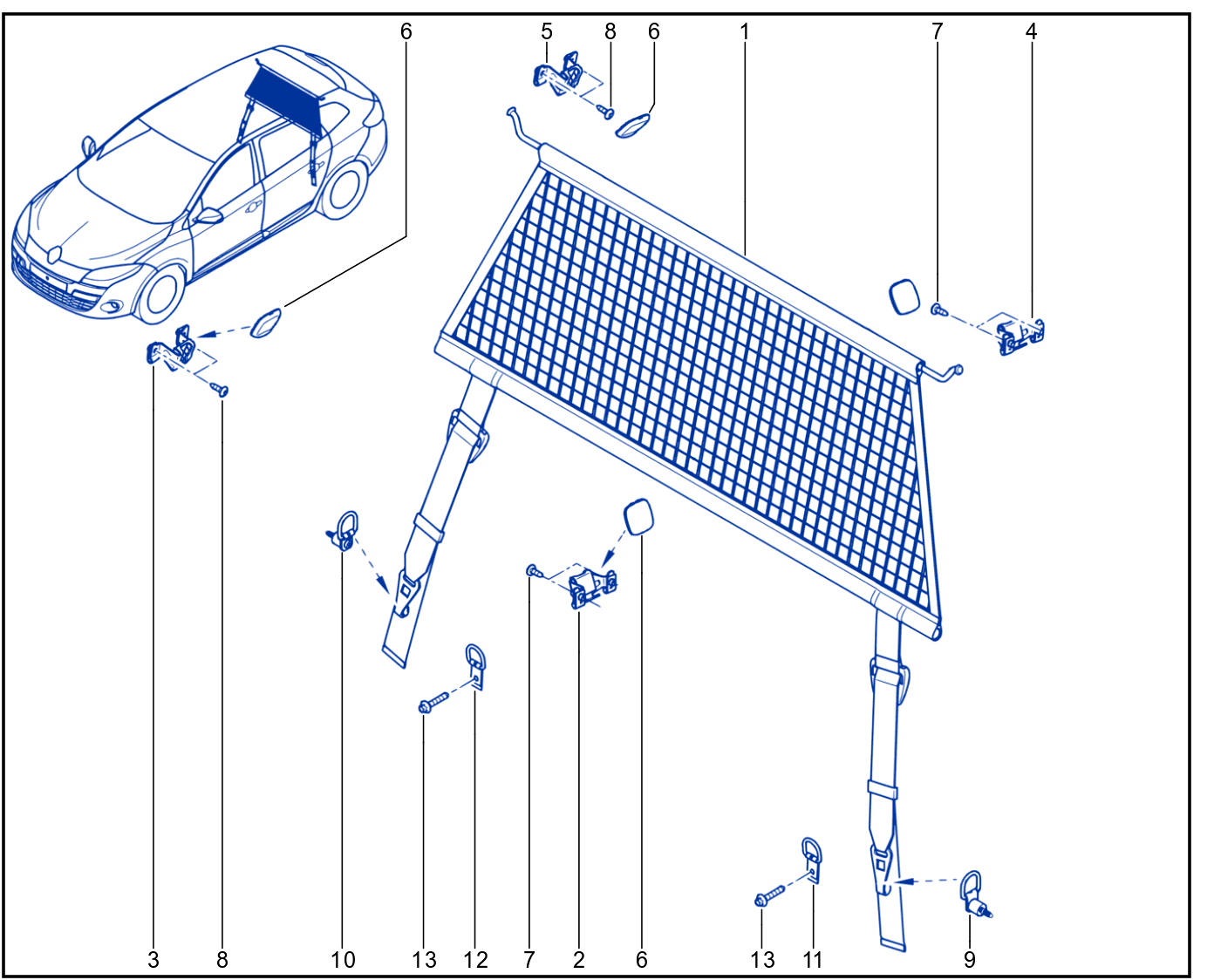 6
5
8
6
1
7
4
3
8
10
13
12
7
2
6
13
11
9