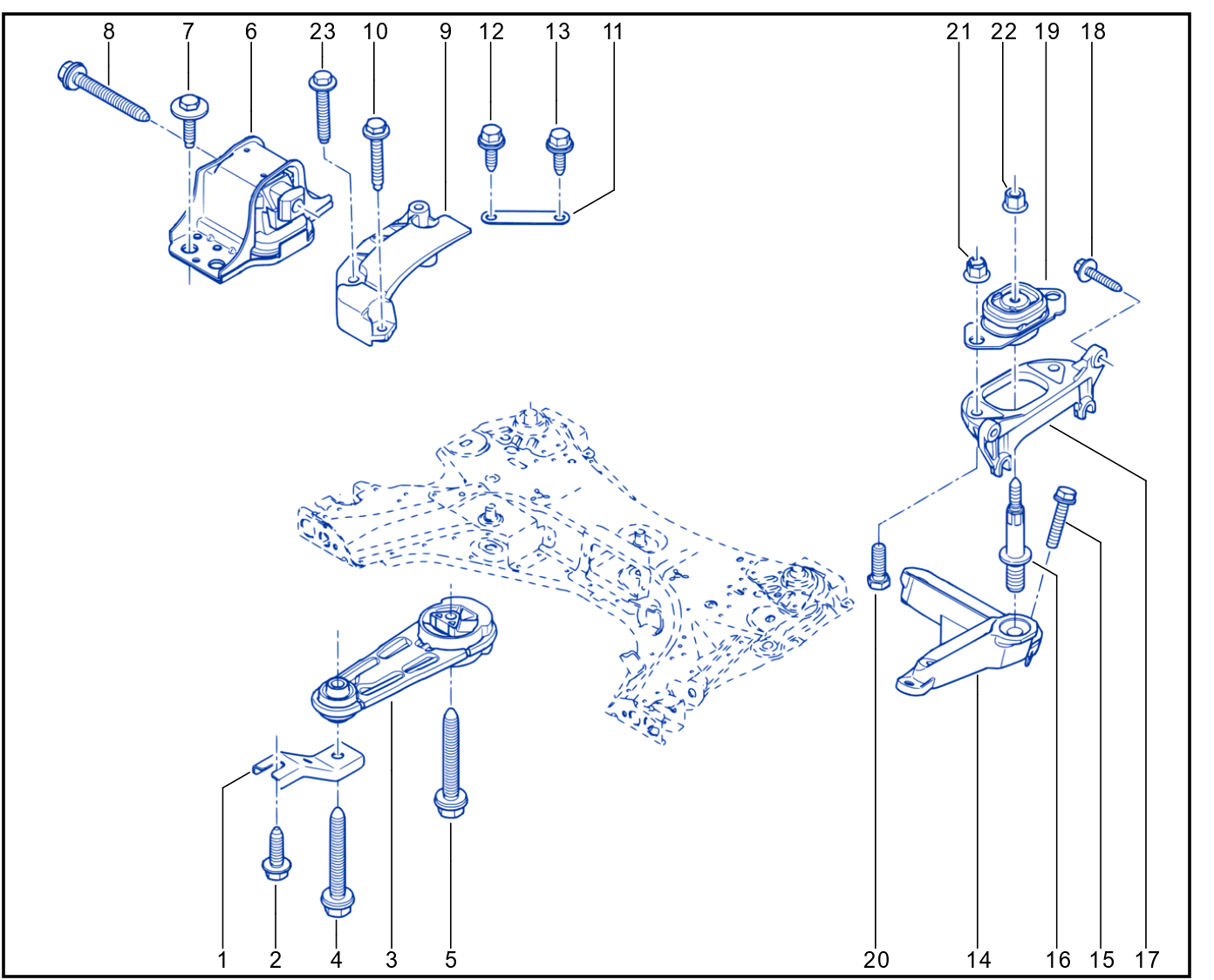 8 7 6 23 10 9 12 13 11

21 22 19 18

1 2 4 3 5

20 14 16 15 17