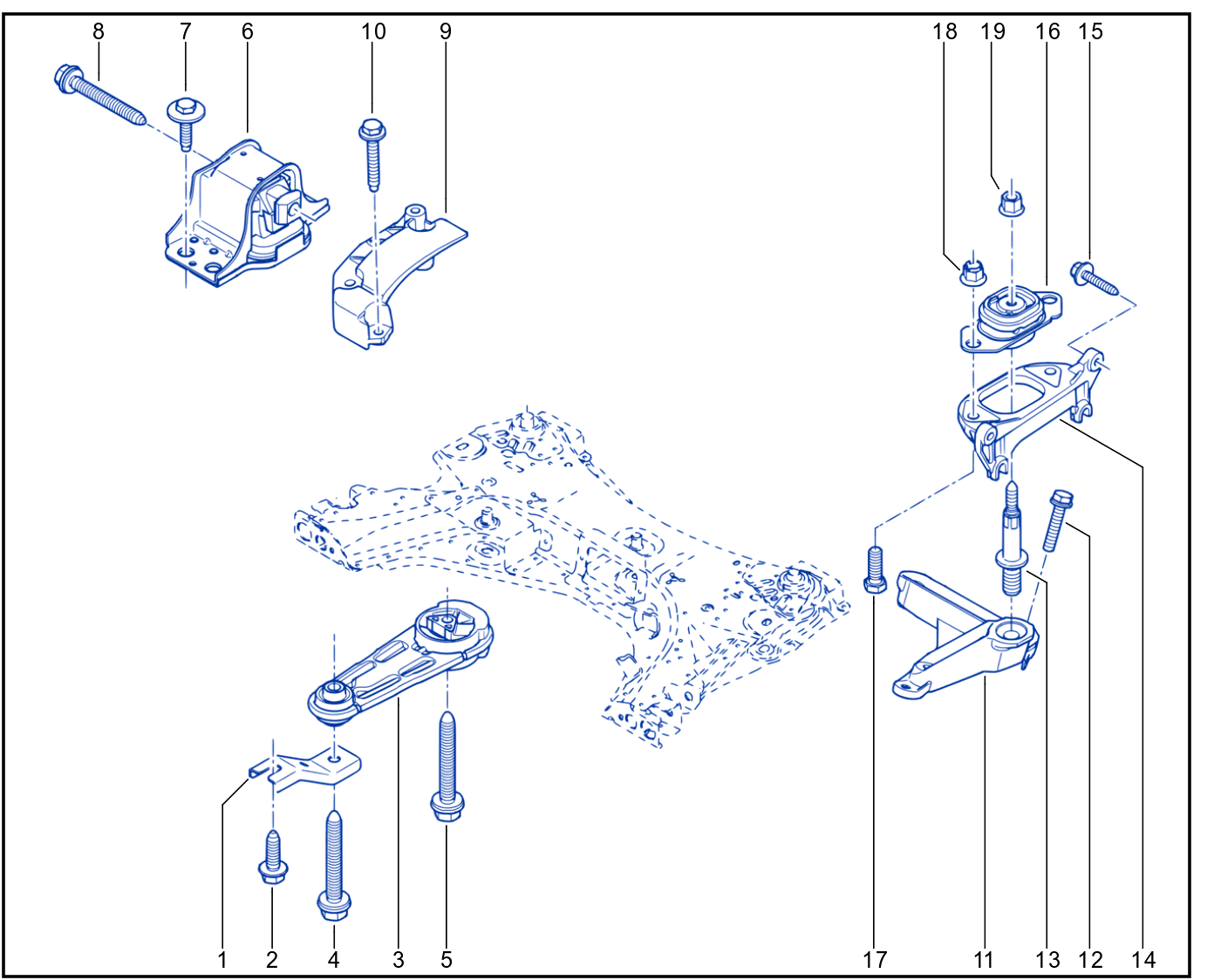 8 7 6 10 9
18 19 16 15
1 2 4 3 5
17 11 13 12 14