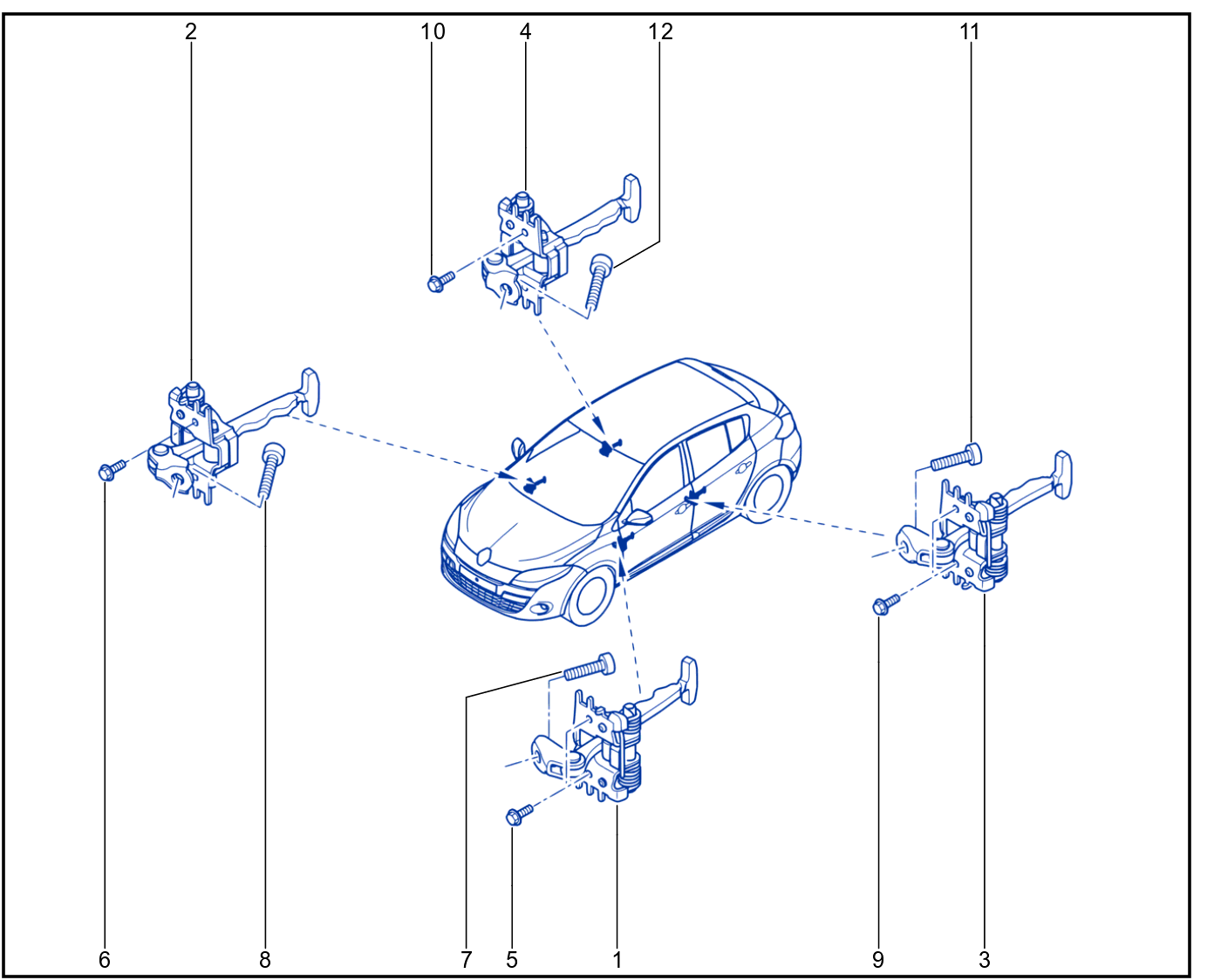 2
10
4
12
11
6
8
7
5
1
9
3