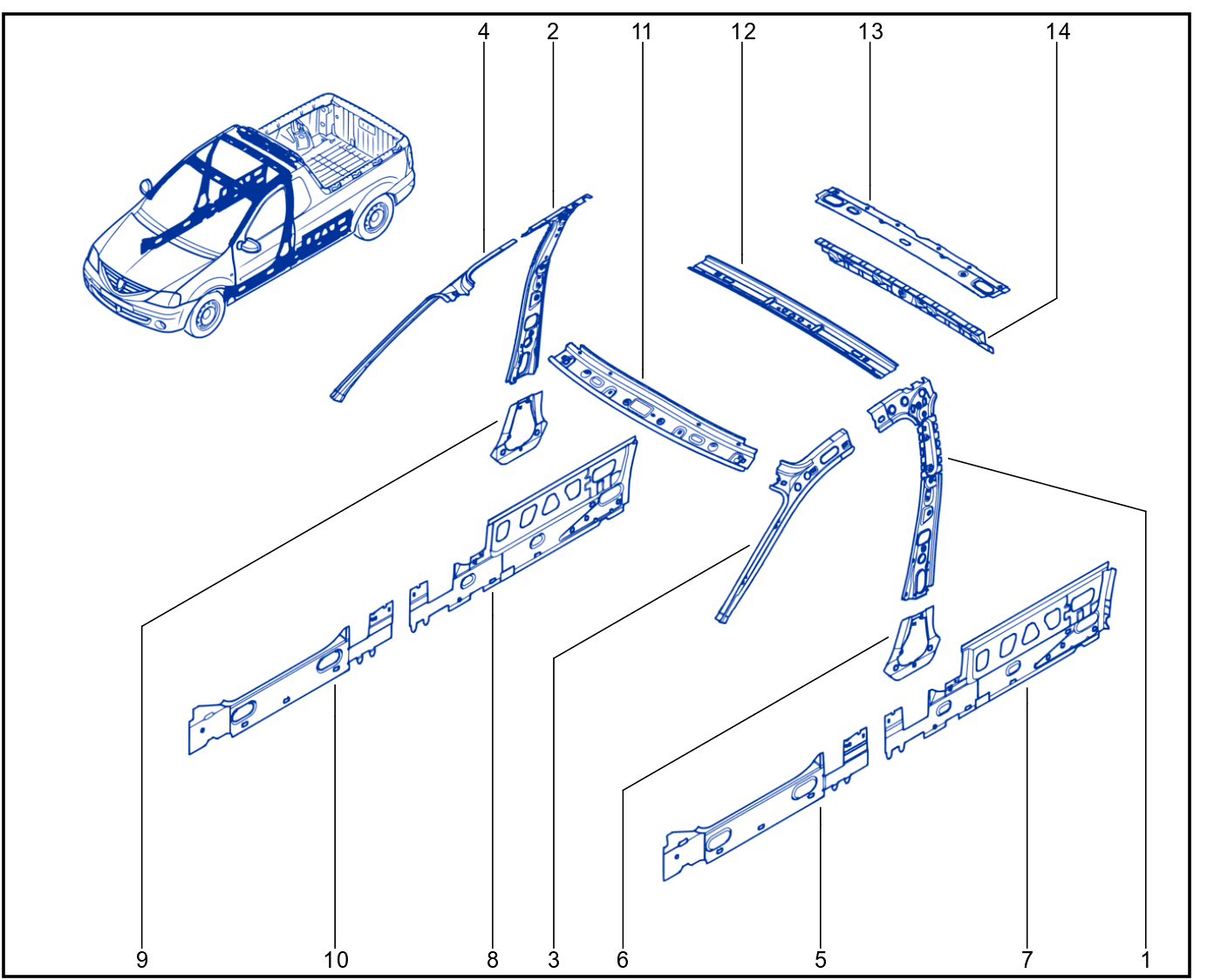 4 2 11 12 13 14

9 10 8 3 6 5 7 1