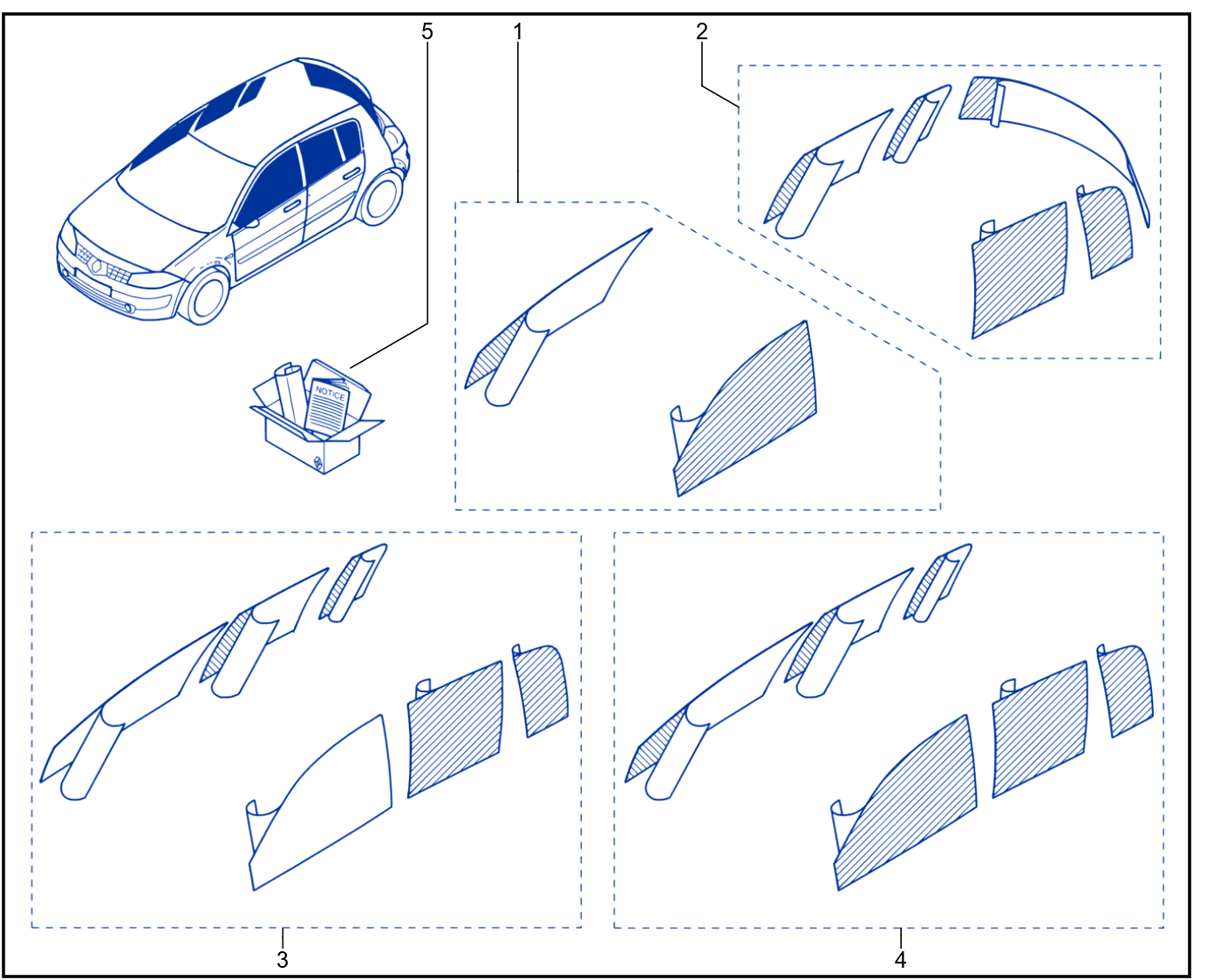 5
1
2
NOTICE
3
4