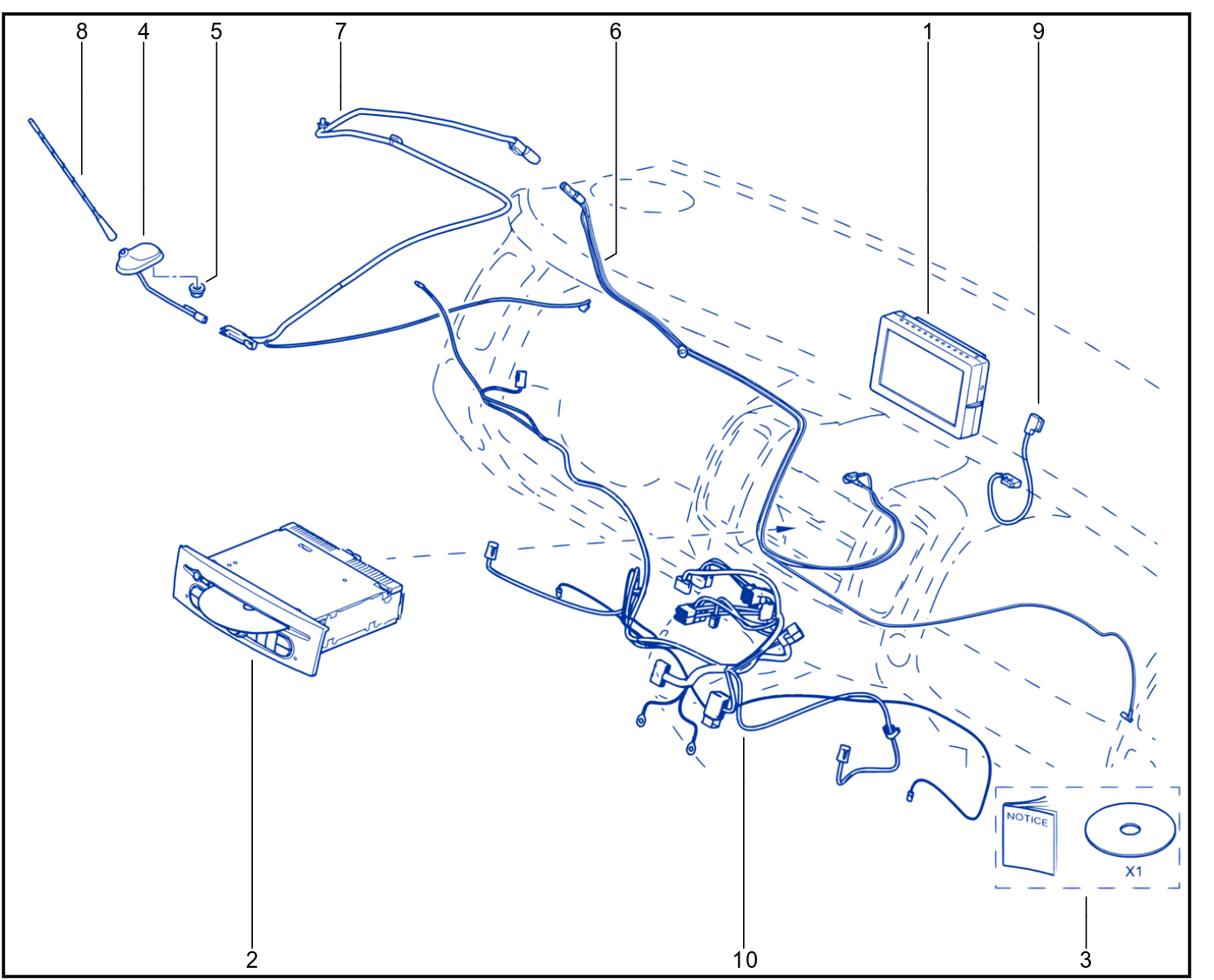 8
4
5
7
6
1
9
NOTICE
X1
2
10
3