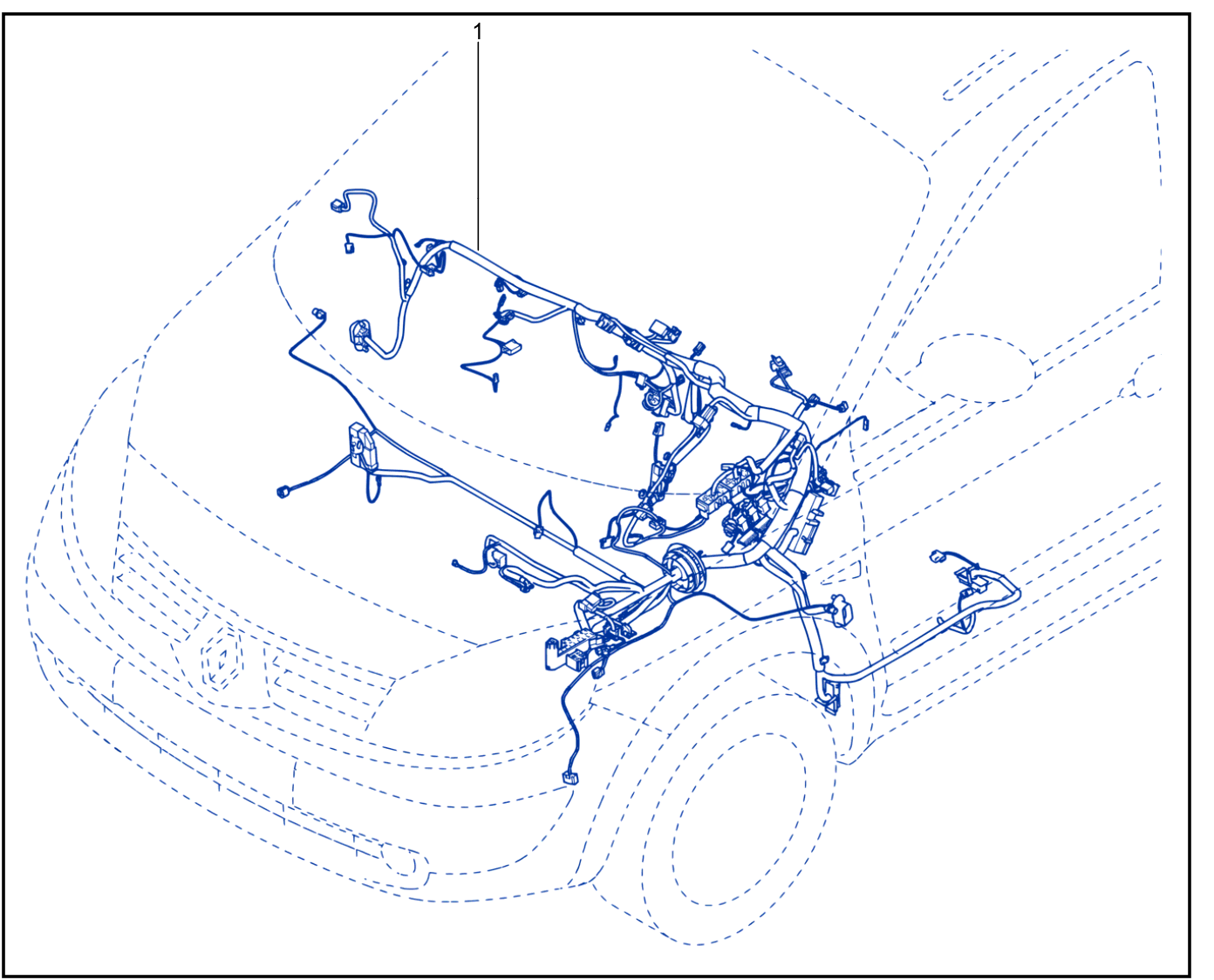 1