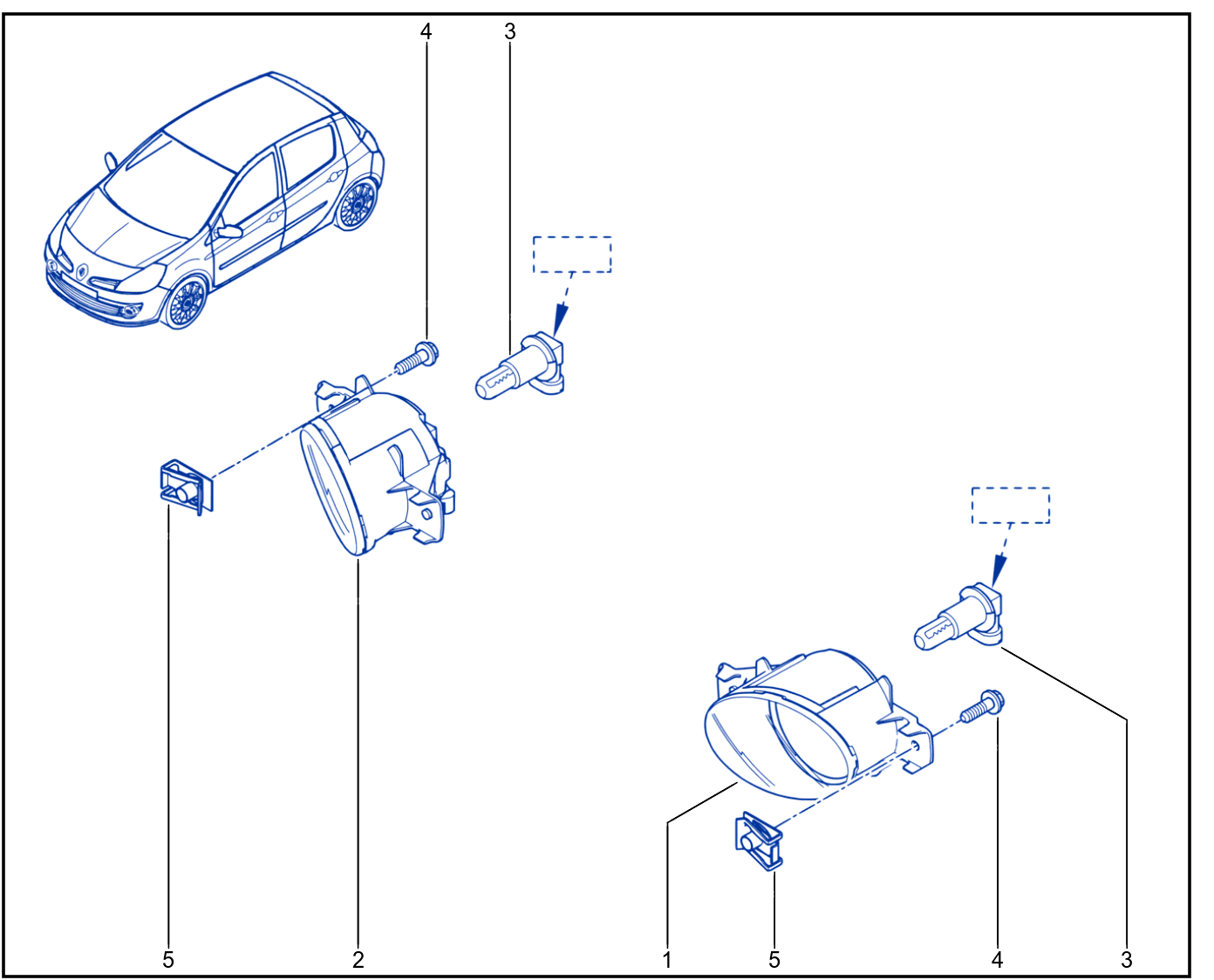 4
3
5
2
1
5
4
3