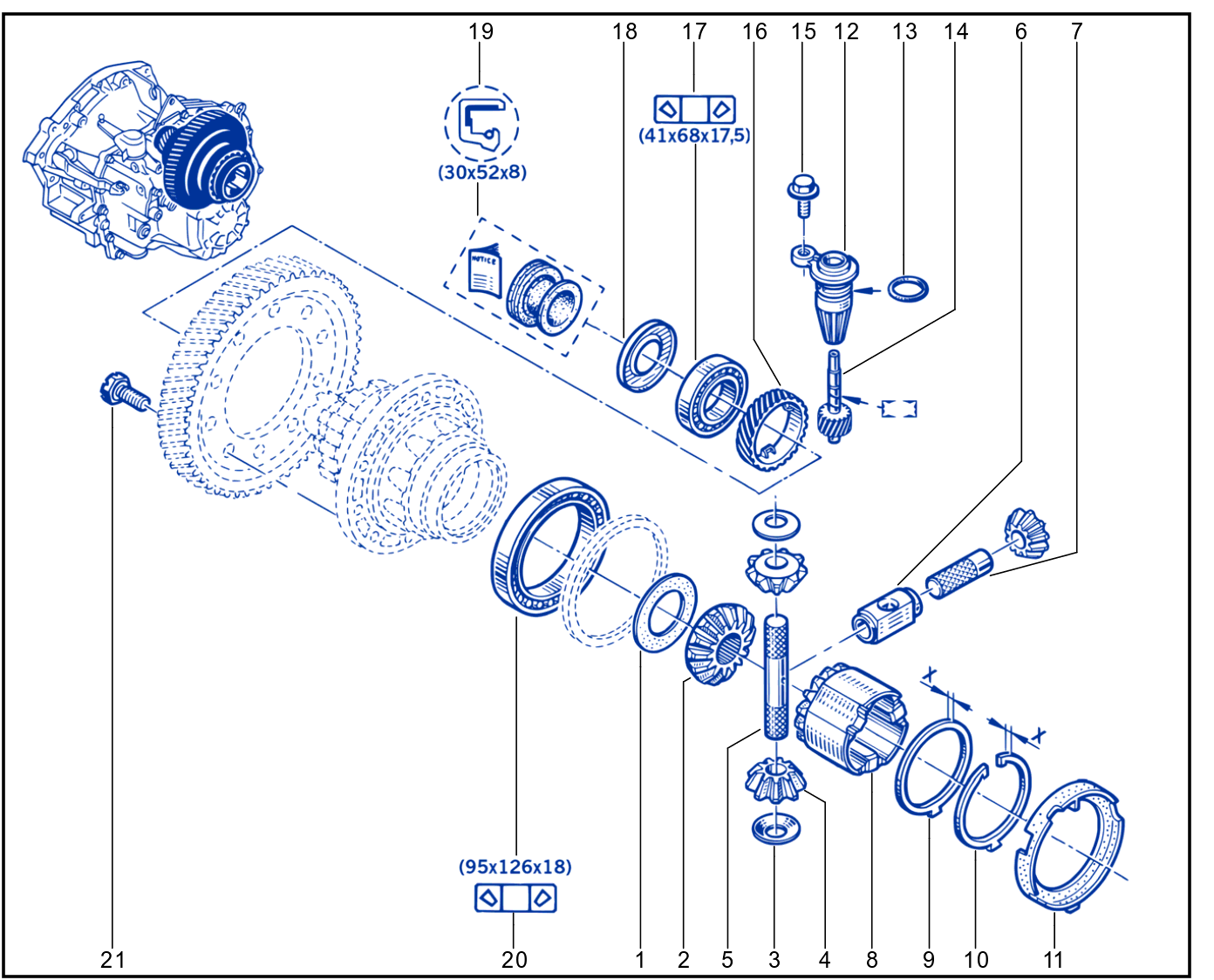 19 18 17 16 15 12 13 14 6 7

(41x68x17,5)

(30x52x8)

NOTICE

X

X

(95x126x18)

21 20 1 2 5 3 4 8 9 10 11