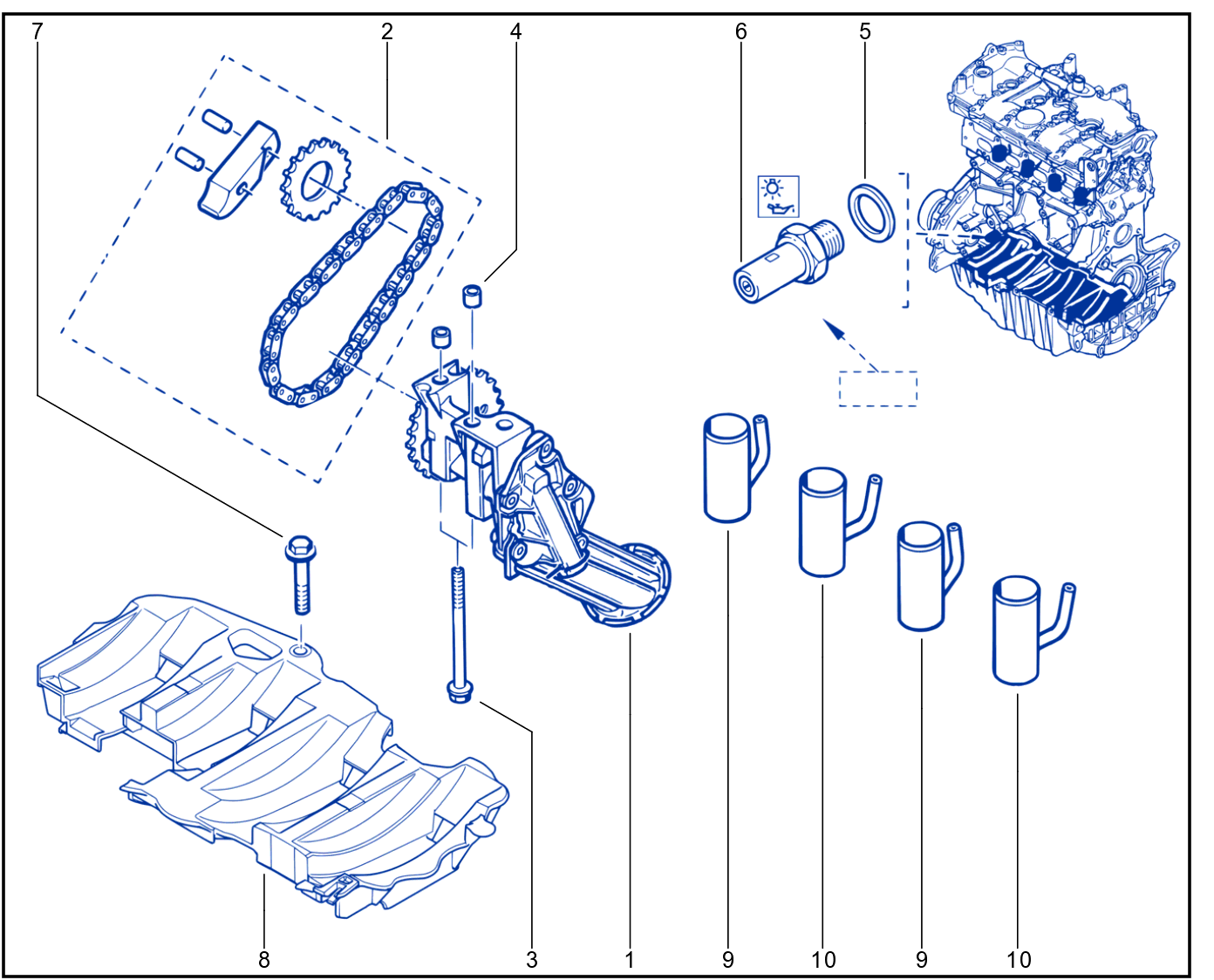 7
2
4
6
5
8
3
1
9
10
9
10