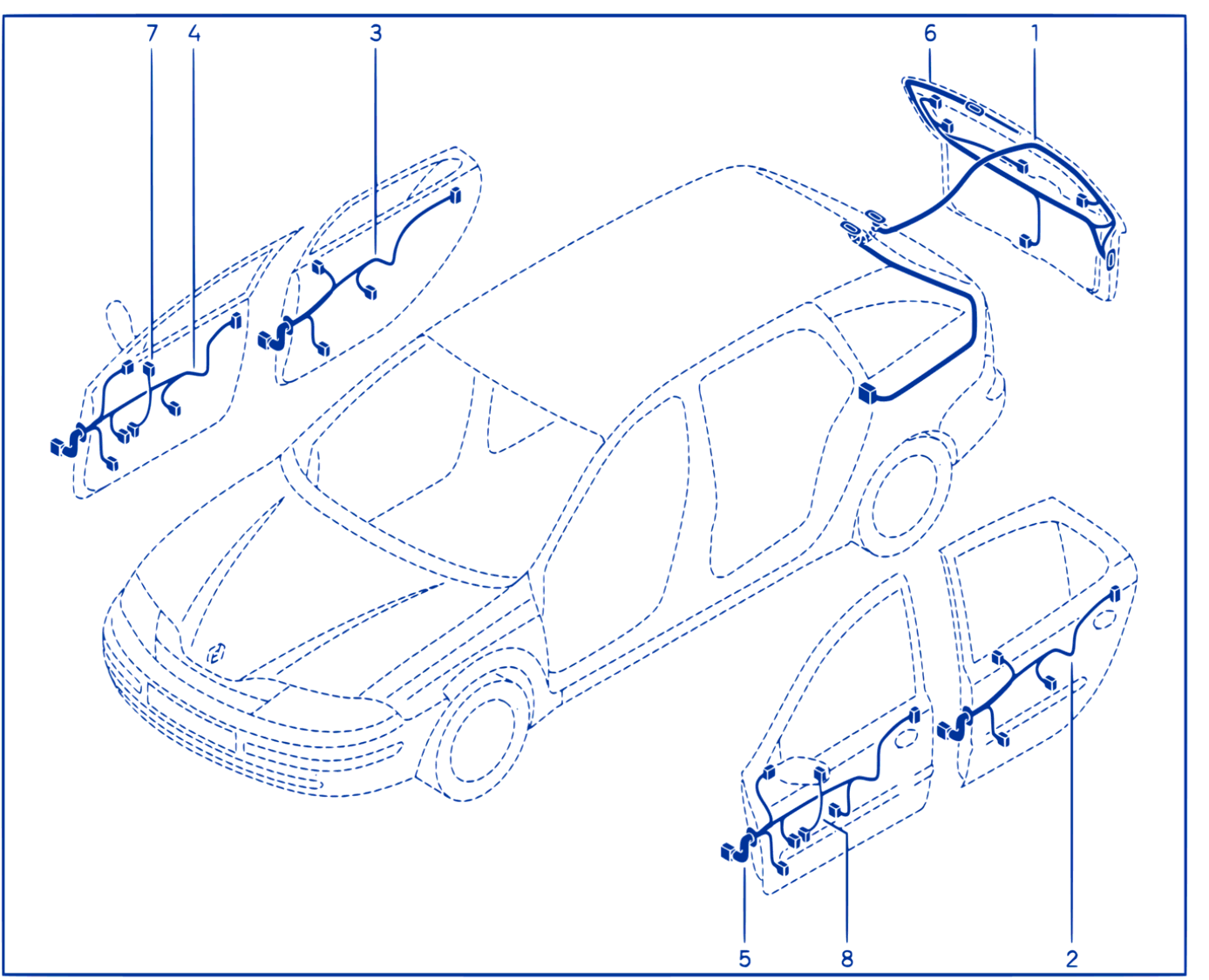 7 4 3 6 1

5 8 2