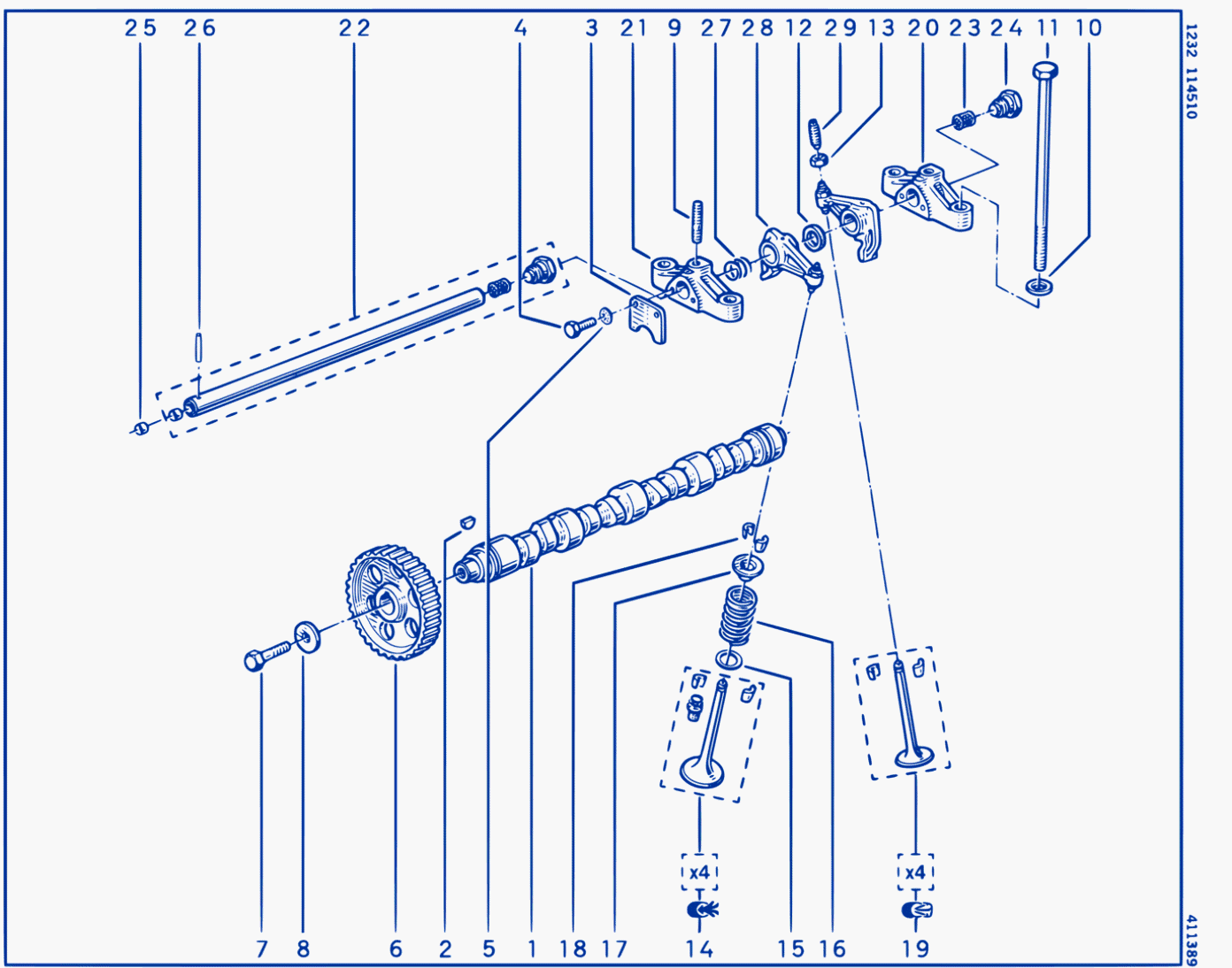 25 26 22 4 3 21 9 27 28 12 29 13 20 23 24 11 10

1232 114510

x4

x4

7 8 6 2 5 1 18 17 14 15 16 19

411389