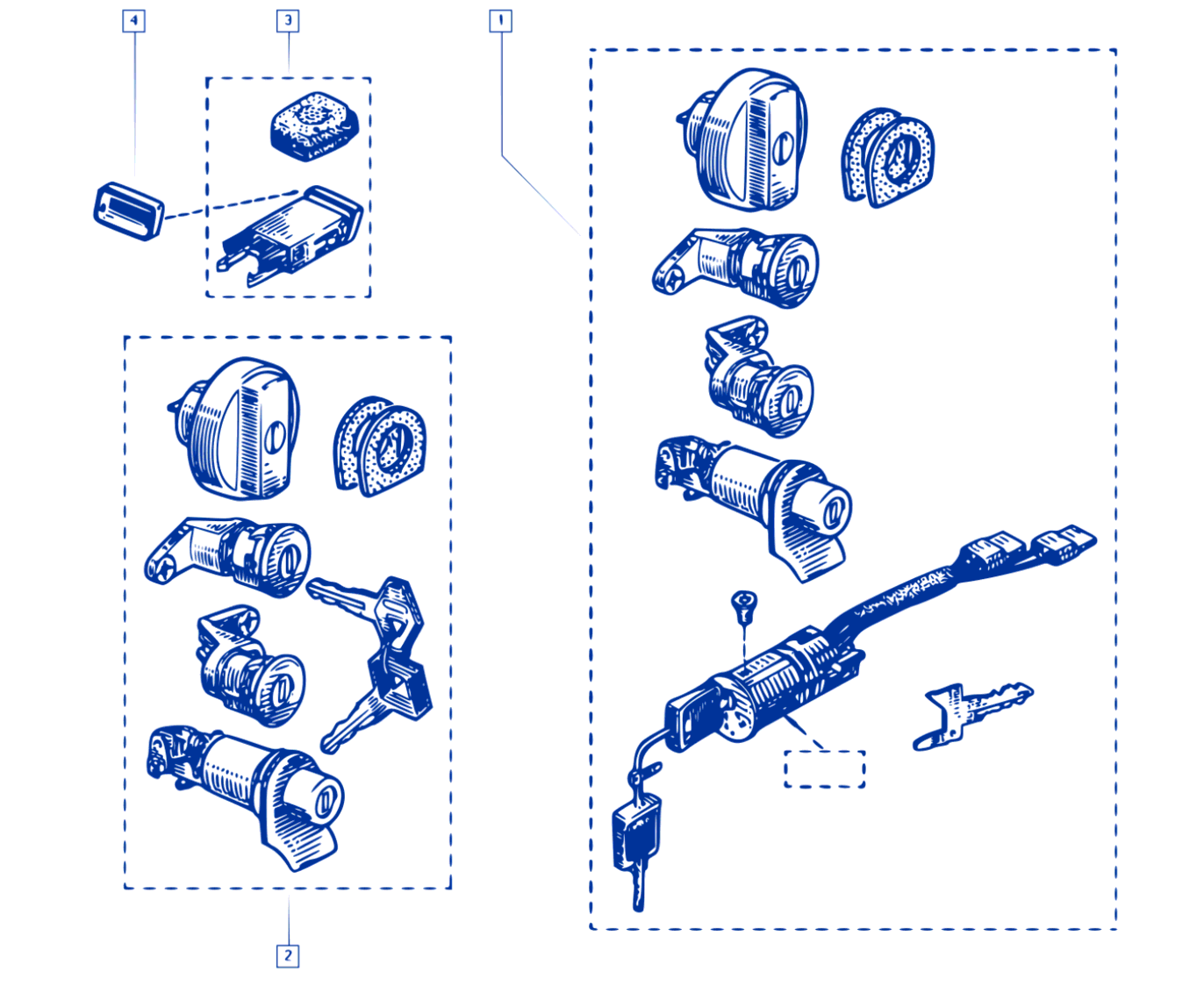 4
3
1
2