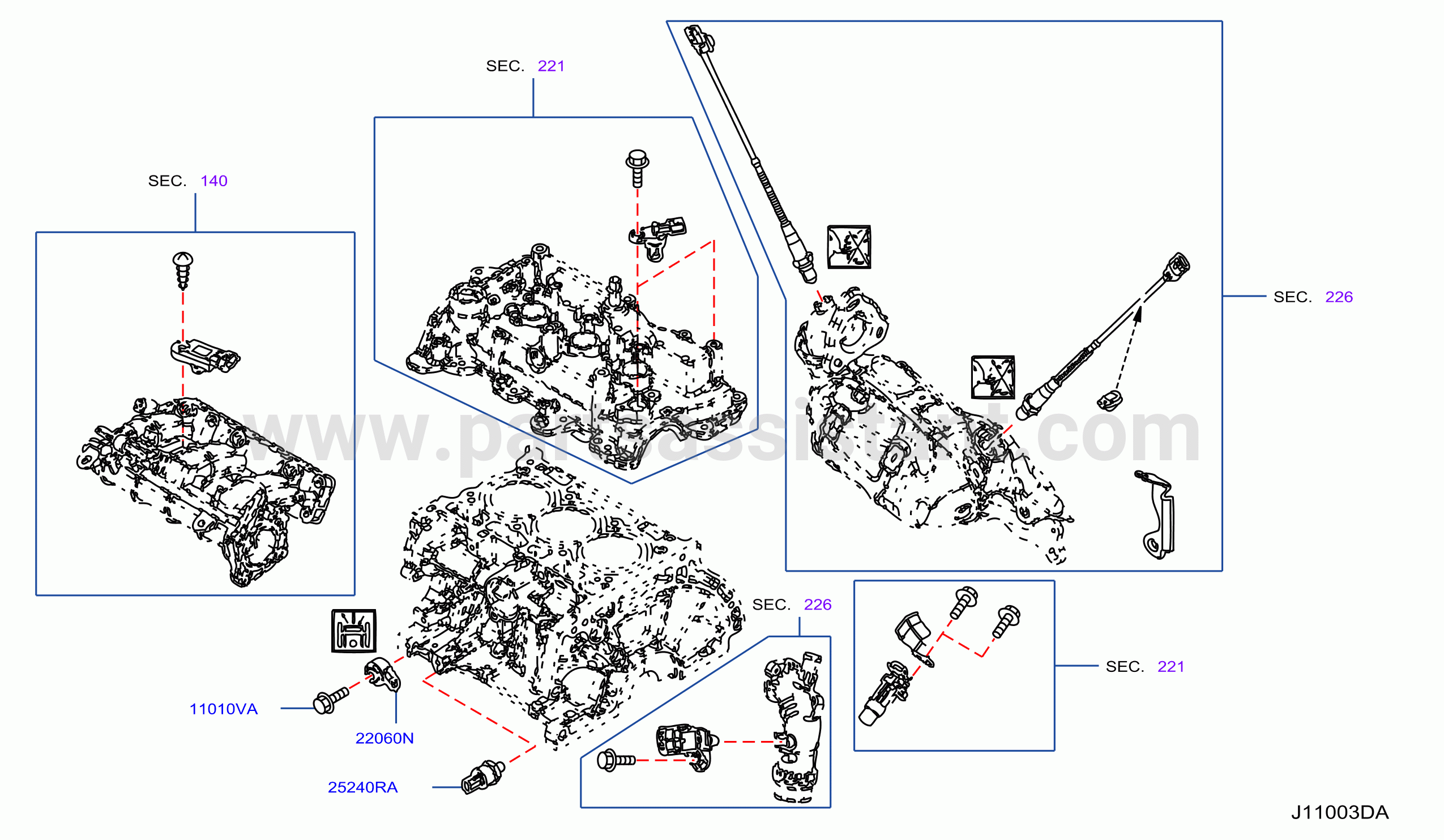 SEC. 221

SEC. 140

SEC. 226

www.partsassistant.com

SEC. 226

SEC. 221

11010VA

22060N

25240RA

J11003DA