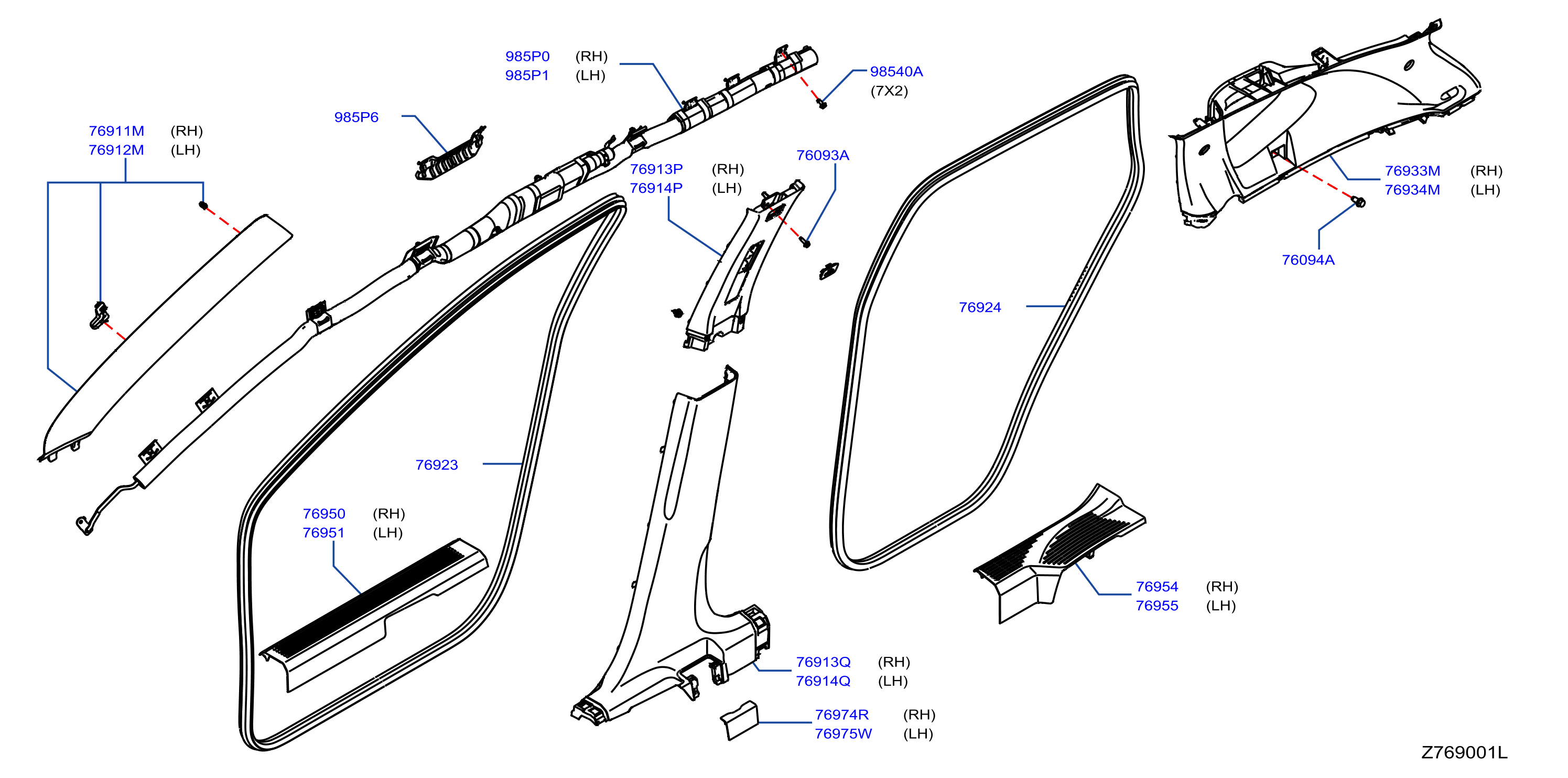 985P0 (RH)
985P1 (LH)

98540A
(7X2)

985P6

76911M (RH)
76912M (LH)

76913P (RH)
76914P (LH)

76093A

76933M (RH)
76934M (LH)

76094A

76924

76923

76950 (RH)
76951 (LH)

76954 (RH)
76955 (LH)

76913Q (RH)
76914Q (LH)

76974R (RH)
76975W (LH)

Z769001L