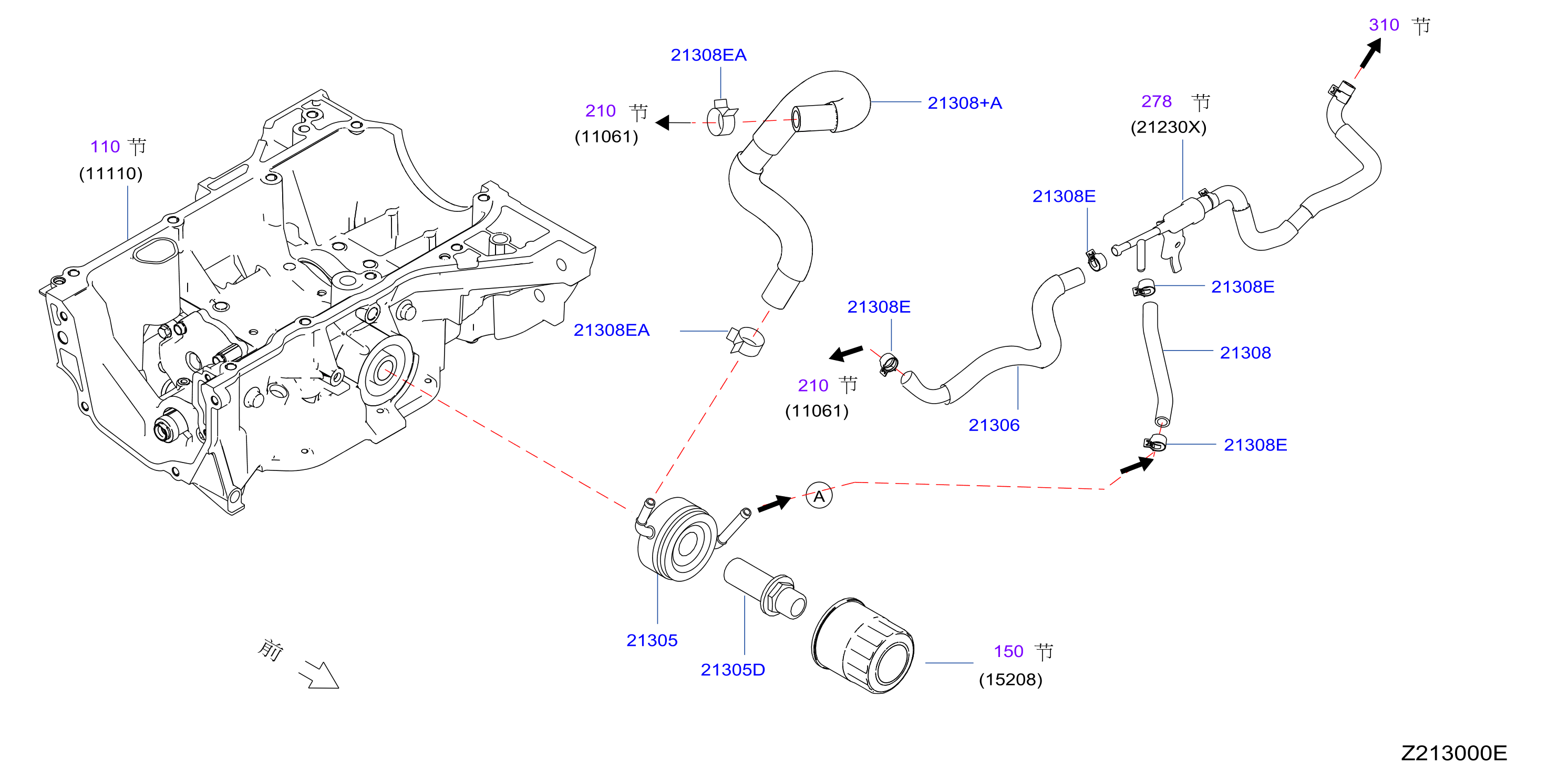 310 节

21308EA

21308+A

210 节
(11061)

278 节
(21230X)

110 节
(11110)

21308E

21308E

21308E

21308EA

21308

210 节
(11061)

21306

21308E

A

21305

21305D

150 节
(15208)

前

Z213000E