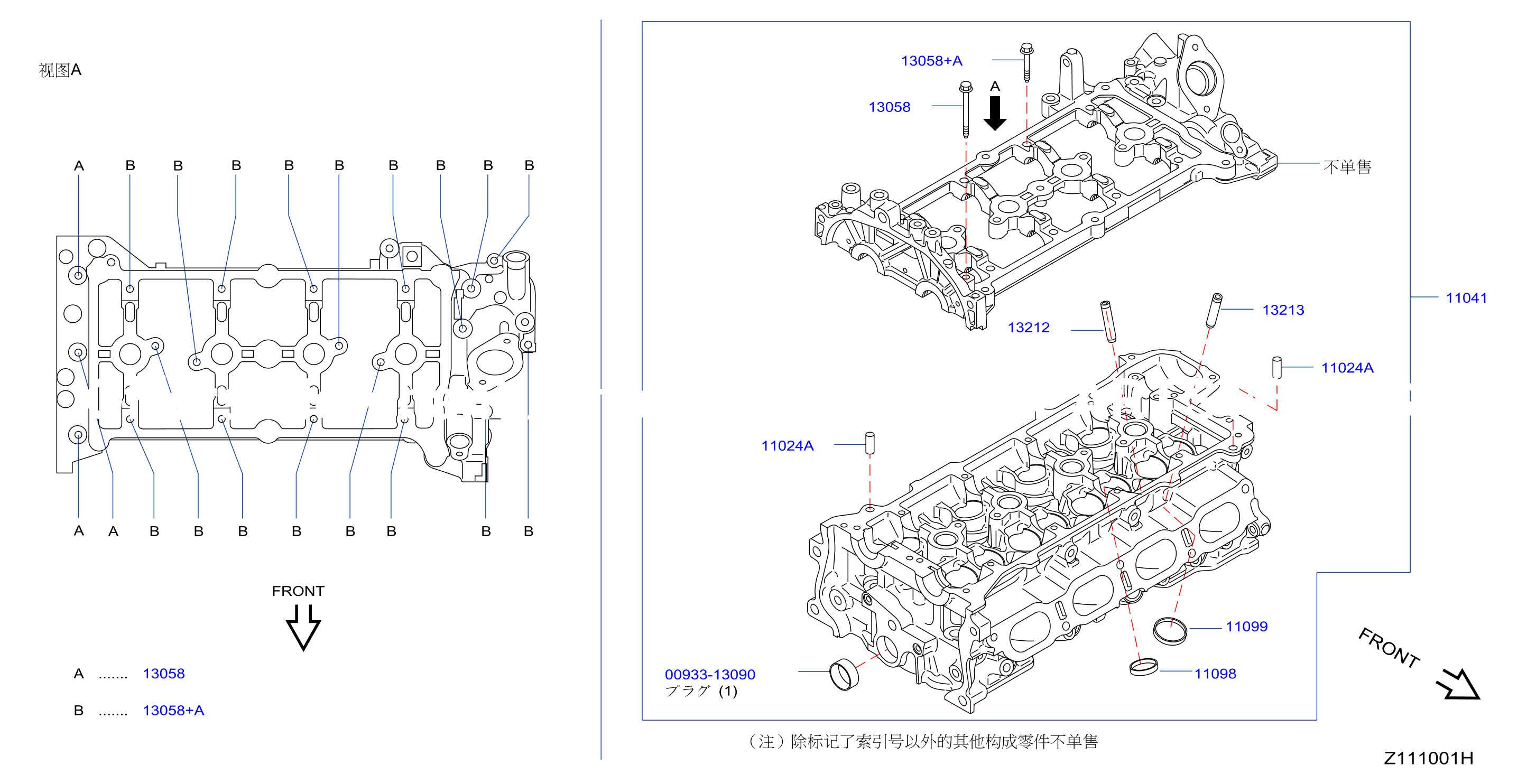 视图A

A B B B B B B B B B

A A B B B B B B B B

FRONT

A ....... 13058

B ....... 13058+A

13058+A

13058

A

不单售

11041

13212

13213

11024A

11024A

11099

11098

00933-13090
プラグ (1)

FRONT

（注）除标记了索引号以外的其他构成零件不单售

Z111001H