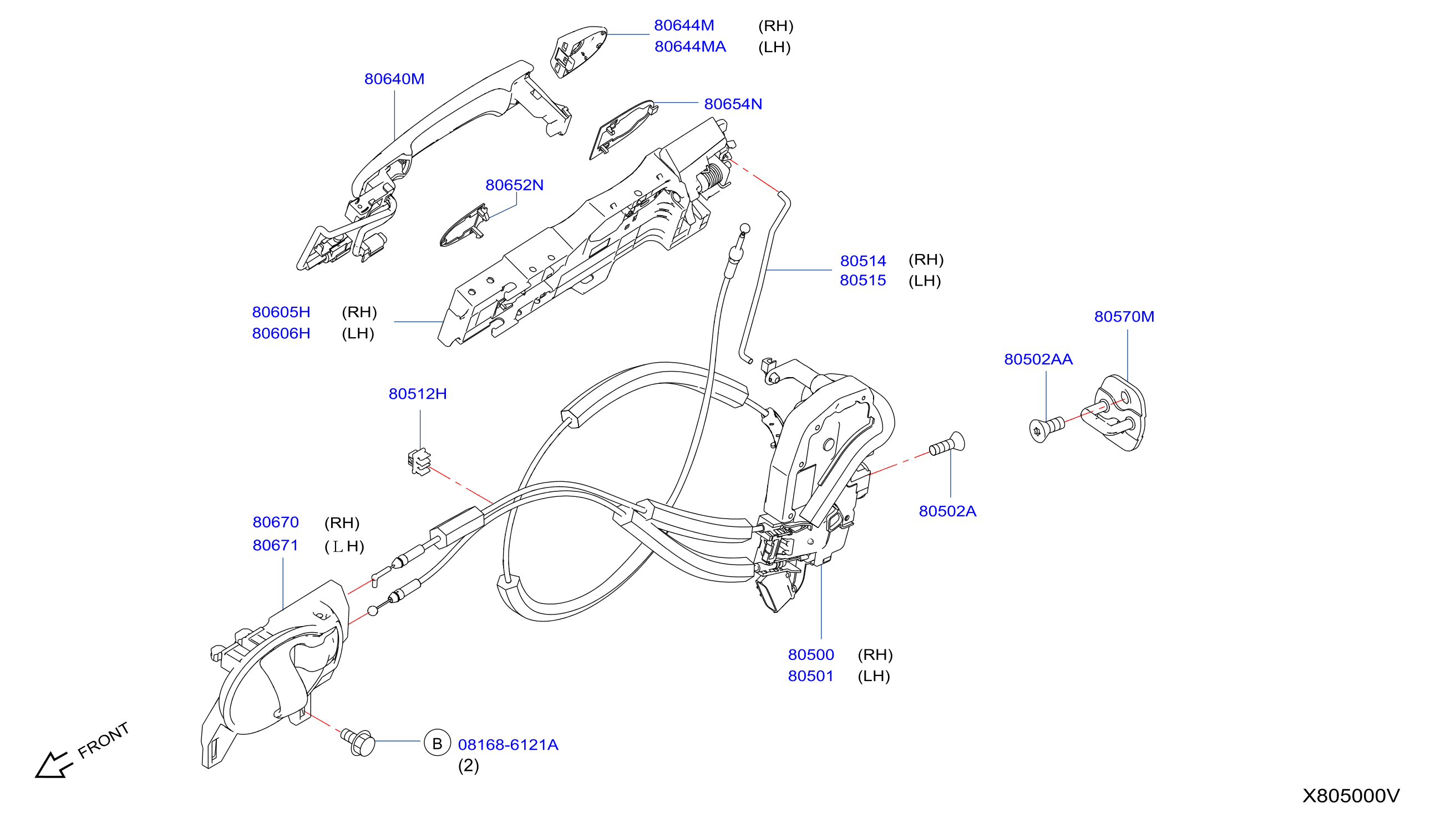 80644M (RH)
80644MA (LH)

80640M

80654N

80652N

80514 (RH)
80515 (LH)

80605H (RH)
80606H (LH)

80570M

80502AA

80512H

80502A

80670 (RH)
80671 (LH)

80500 (RH)
80501 (LH)

FRONT

B 08168-6121A
(2)

X805000V