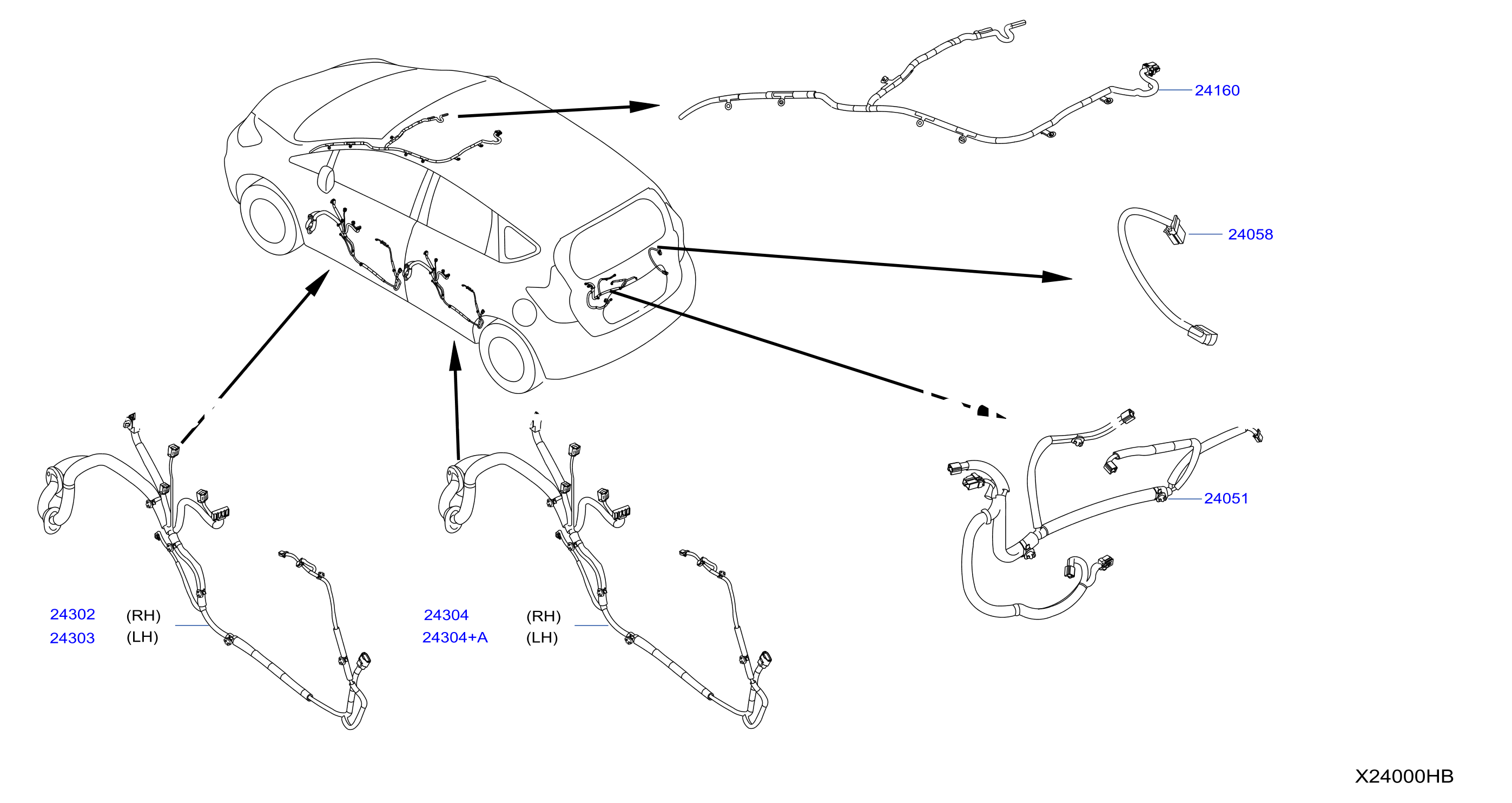 24160

24058

24051

24302 (RH)
24303 (LH)

24304 (RH)
24304+A (LH)

X24000HB