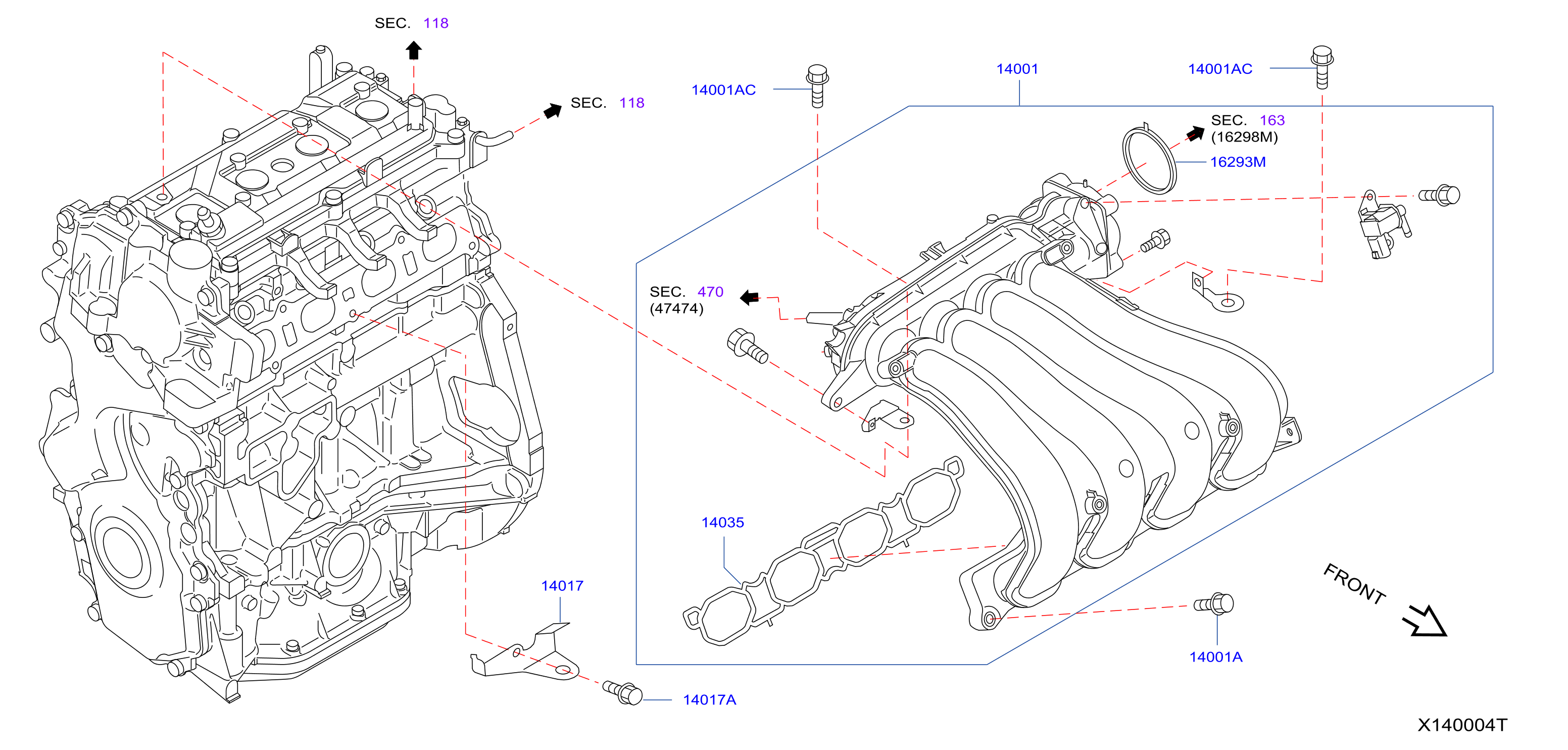 SEC. 118

SEC. 118

14001AC

14001

14001AC

SEC. 163
(16298M)

16293M

SEC. 470
(47474)

14035

14017

14017A

14001A

FRONT

X140004T