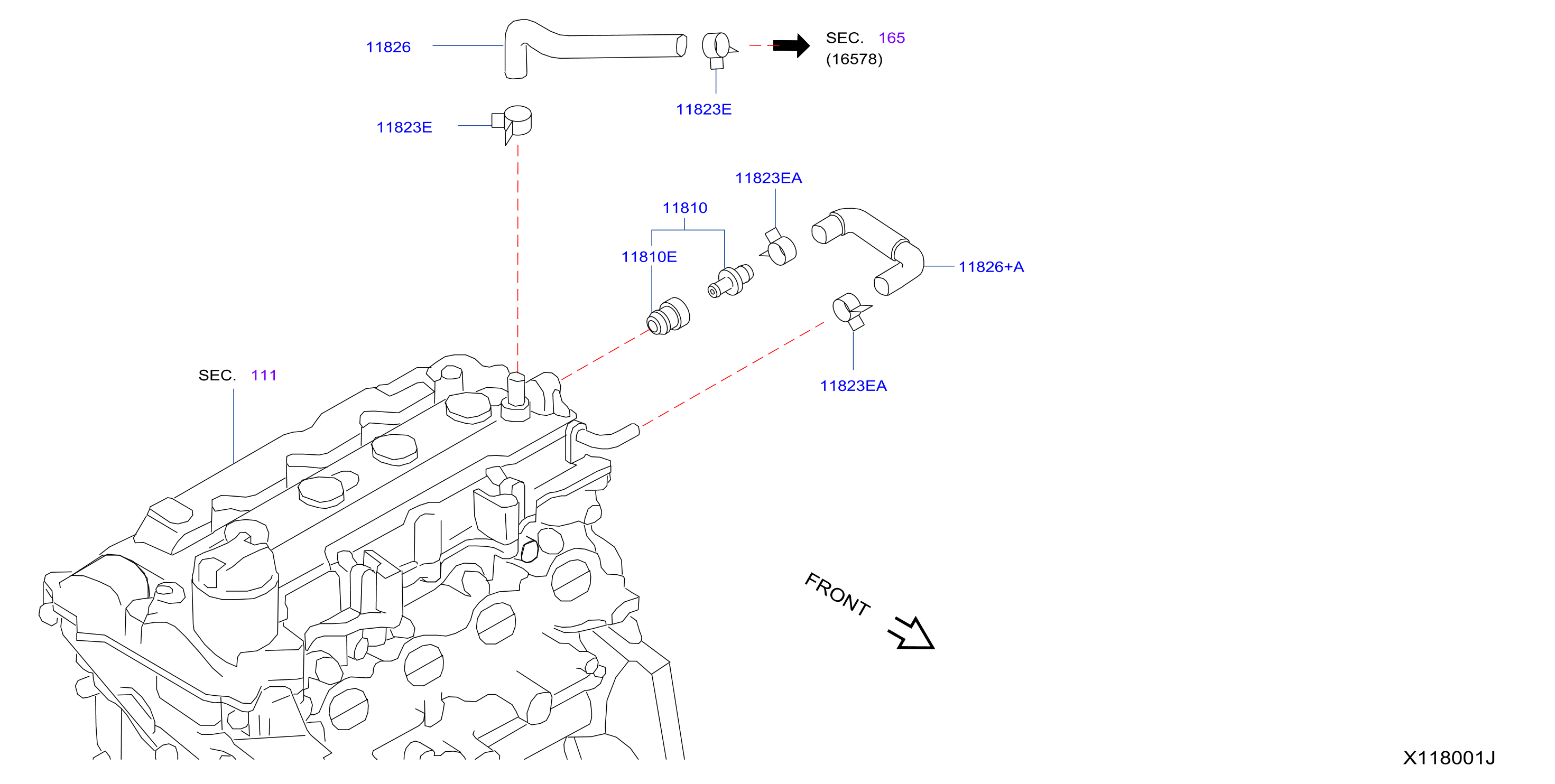 11826

SEC. 165
(16578)

11823E

11823E

11823EA

11810

11810E

11826+A

11823EA

SEC. 111

FRONT

X118001J