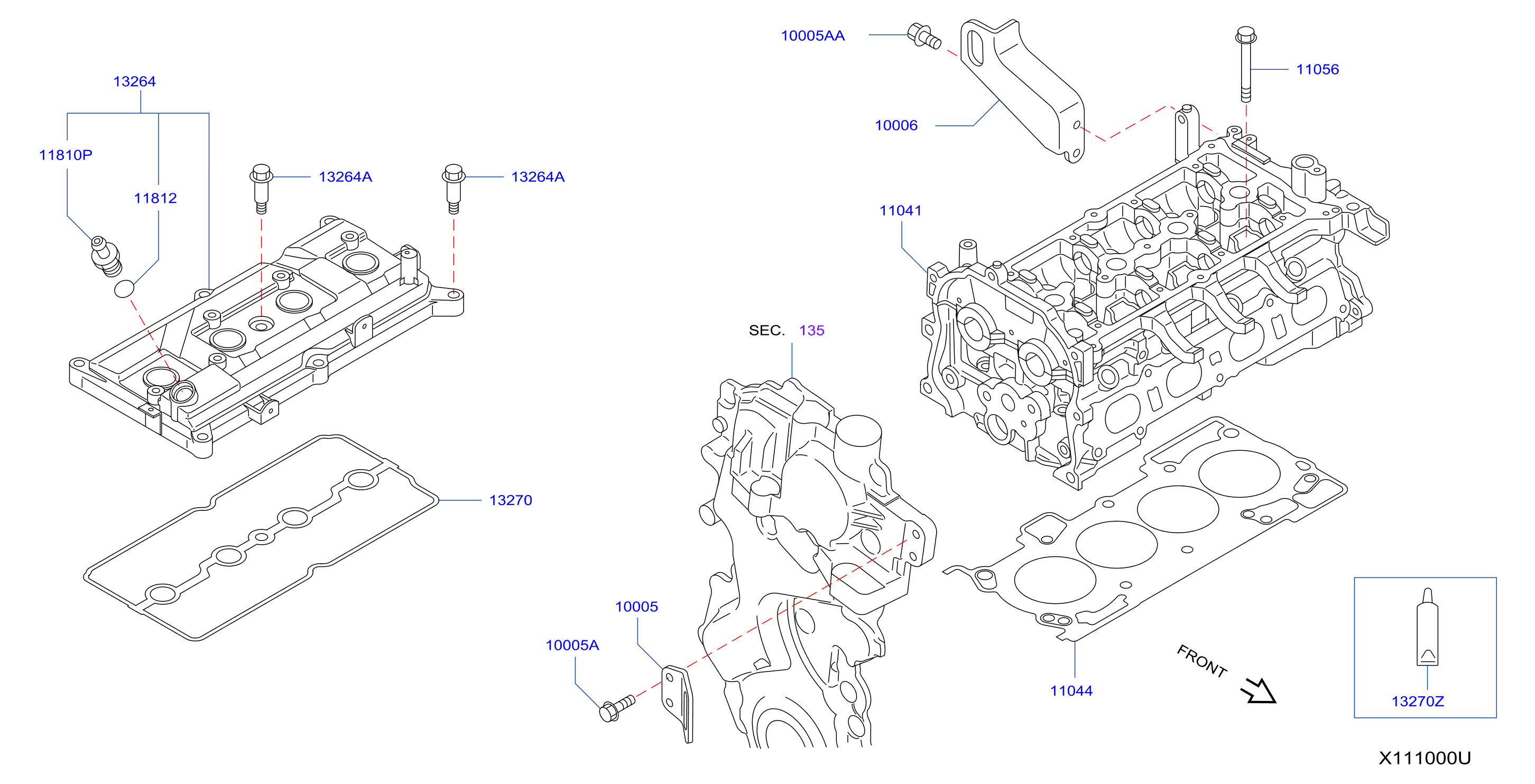 13264
11810P
11812
13264A
13264A
13270
10005AA
10006
11056
11041
SEC. 135
10005
10005A
11044
FRONT
13270Z
X111000U