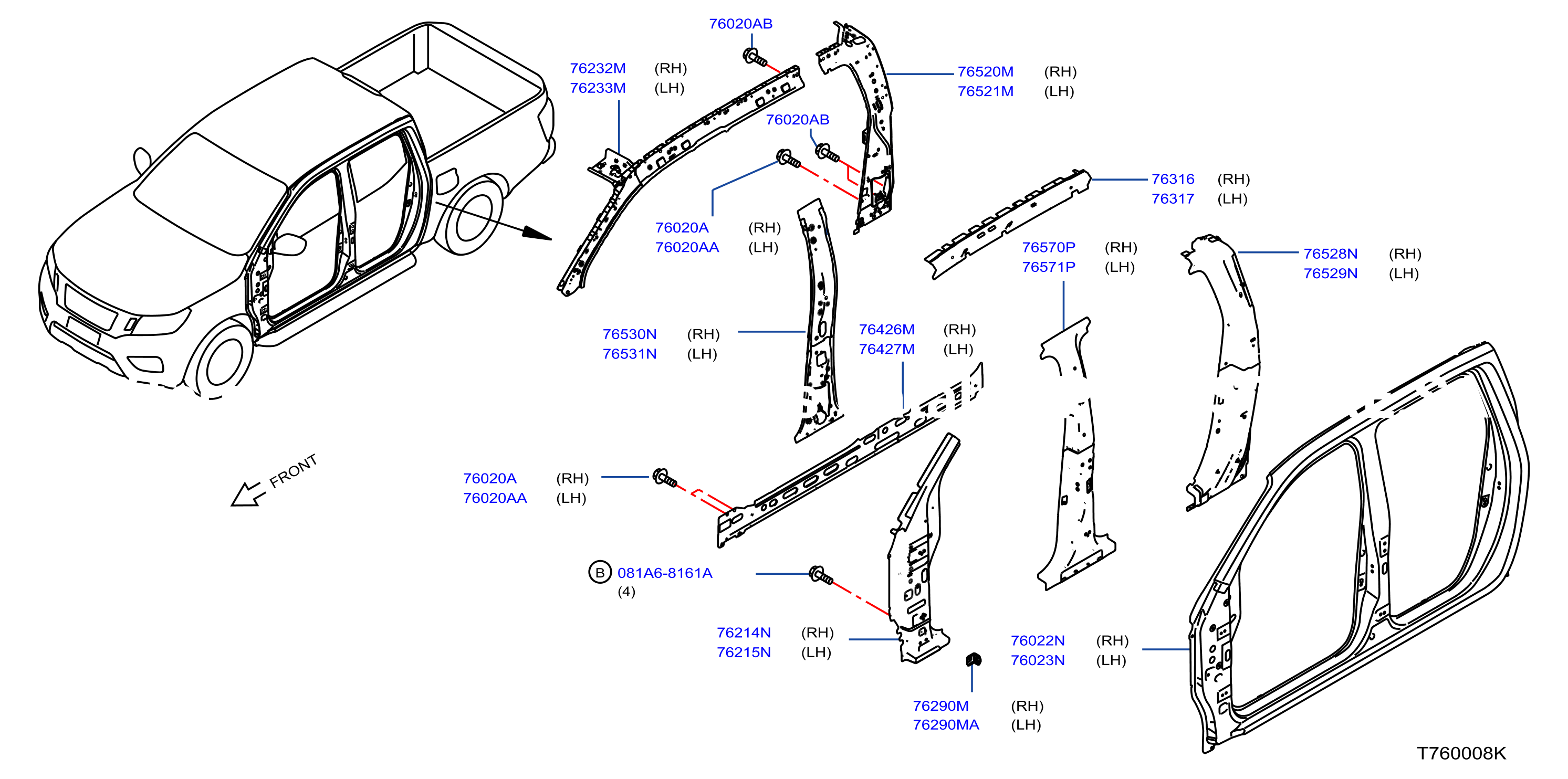 76020AB

76232M (RH)
76233M (LH)

76520M (RH)
76521M (LH)

76020AB

76316 (RH)
76317 (LH)

76020A (RH)
76020AA (LH)

76570P (RH)
76571P (LH)

76528N (RH)
76529N (LH)

76530N (RH)
76531N (LH)

76426M (RH)
76427M (LH)

FRONT

76020A (RH)
76020AA (LH)

B 081A6-8161A
(4)

76214N (RH)
76215N (LH)

76022N (RH)
76023N (LH)

76290M (RH)
76290MA (LH)

T760008K