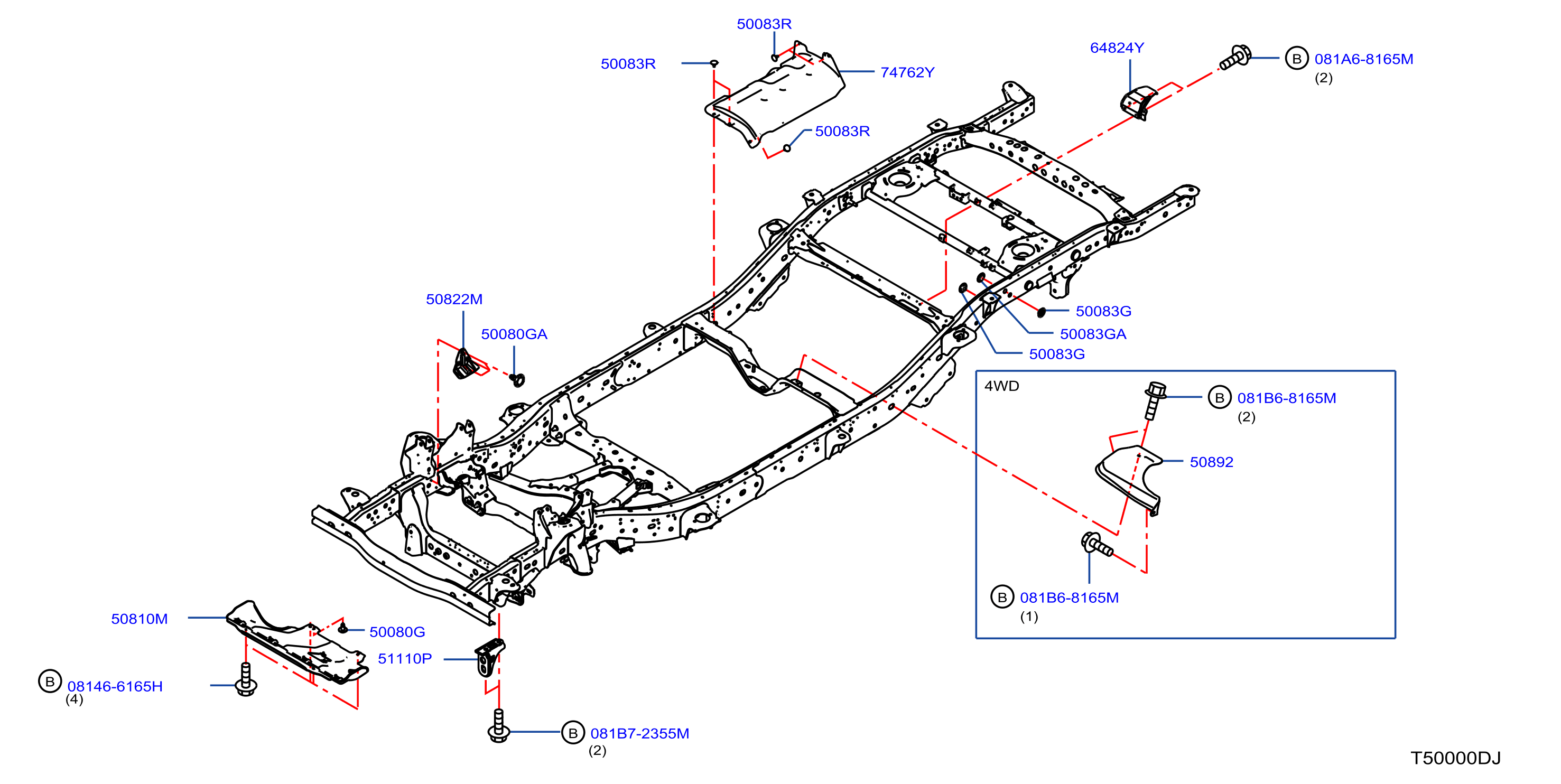 50083R
50083R
74762Y
50083R
64824Y
B 081A6-8165M
(2)
50822M
50080GA
50083G
50083GA
50083G
4WD
B 081B6-8165M
(2)
50892
B 081B6-8165M
(1)
50810M
50080G
51110P
B 08146-6165H
(4)
B 081B7-2355M
(2)
T50000DJ