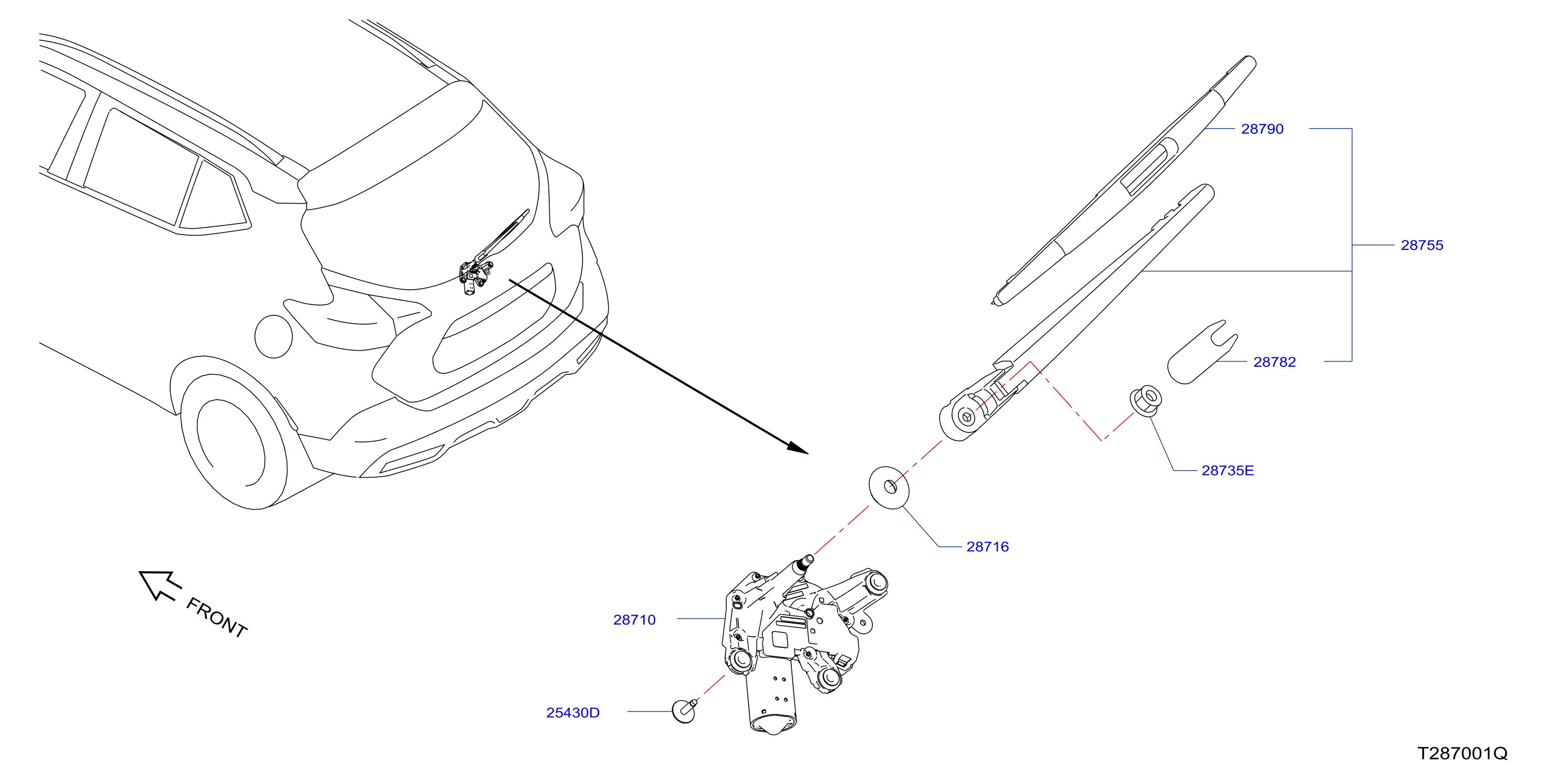 28790

28755

28782

28735E

28716

FRONT

28710

25430D

T287001Q