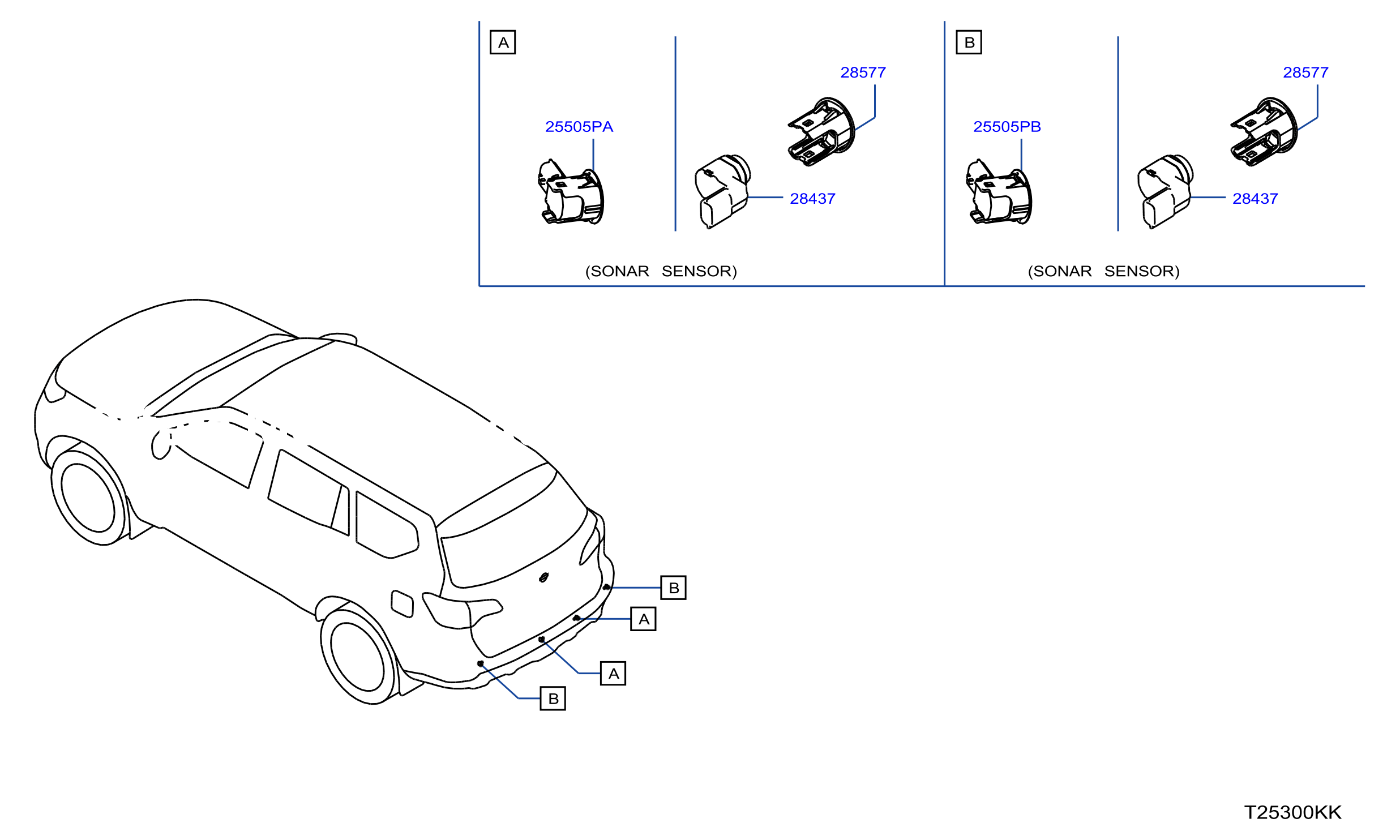 A

25505PA

28577

28437

(SONAR SENSOR)

B

25505PB

28577

28437

(SONAR SENSOR)

B

A

A

B

T25300KK