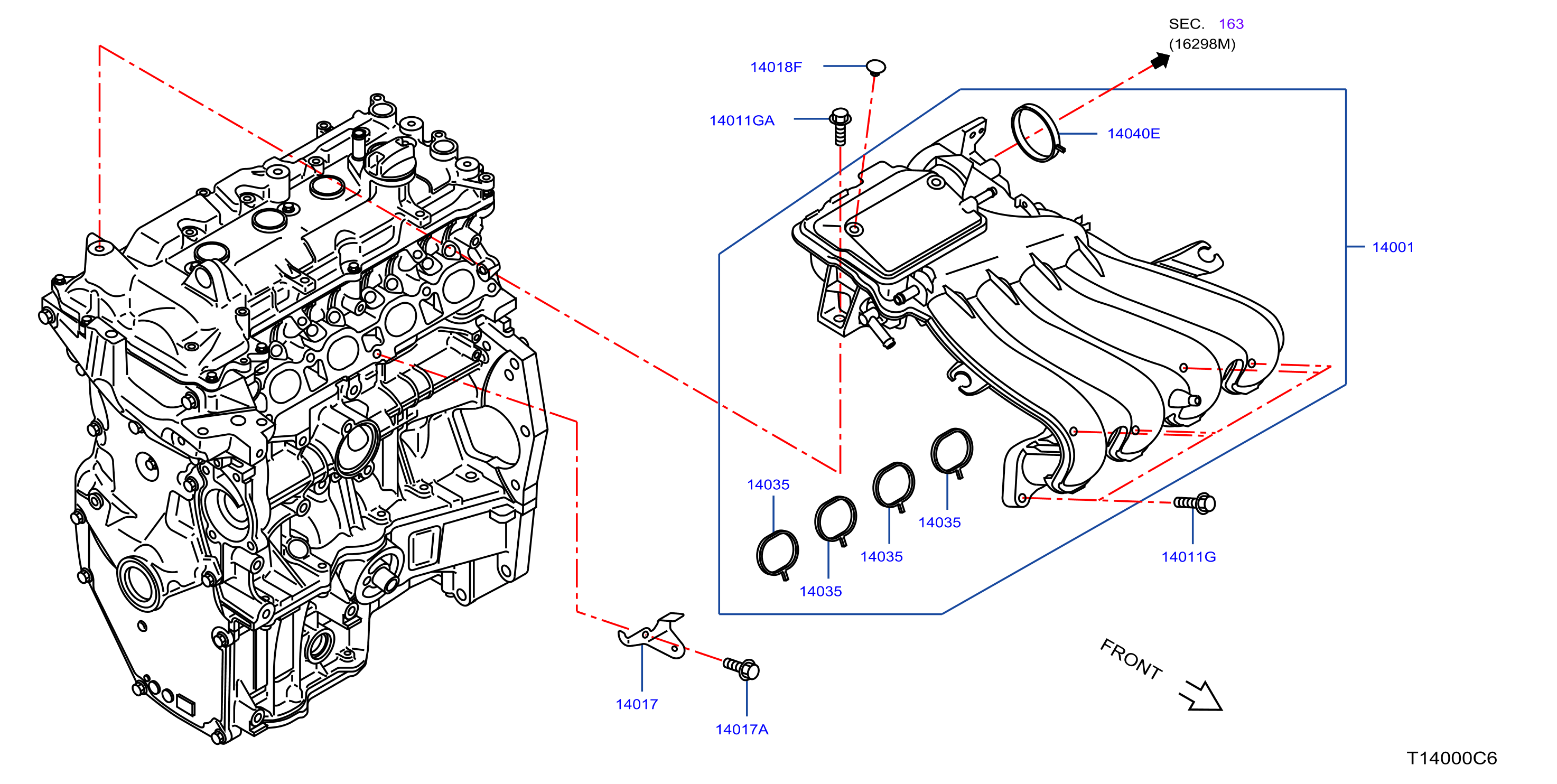 SEC. 163
(16298M)

14018F

14011GA

14040E

14001

14035

14035

14035

14035

14011G

14017

14017A

FRONT

T14000C6