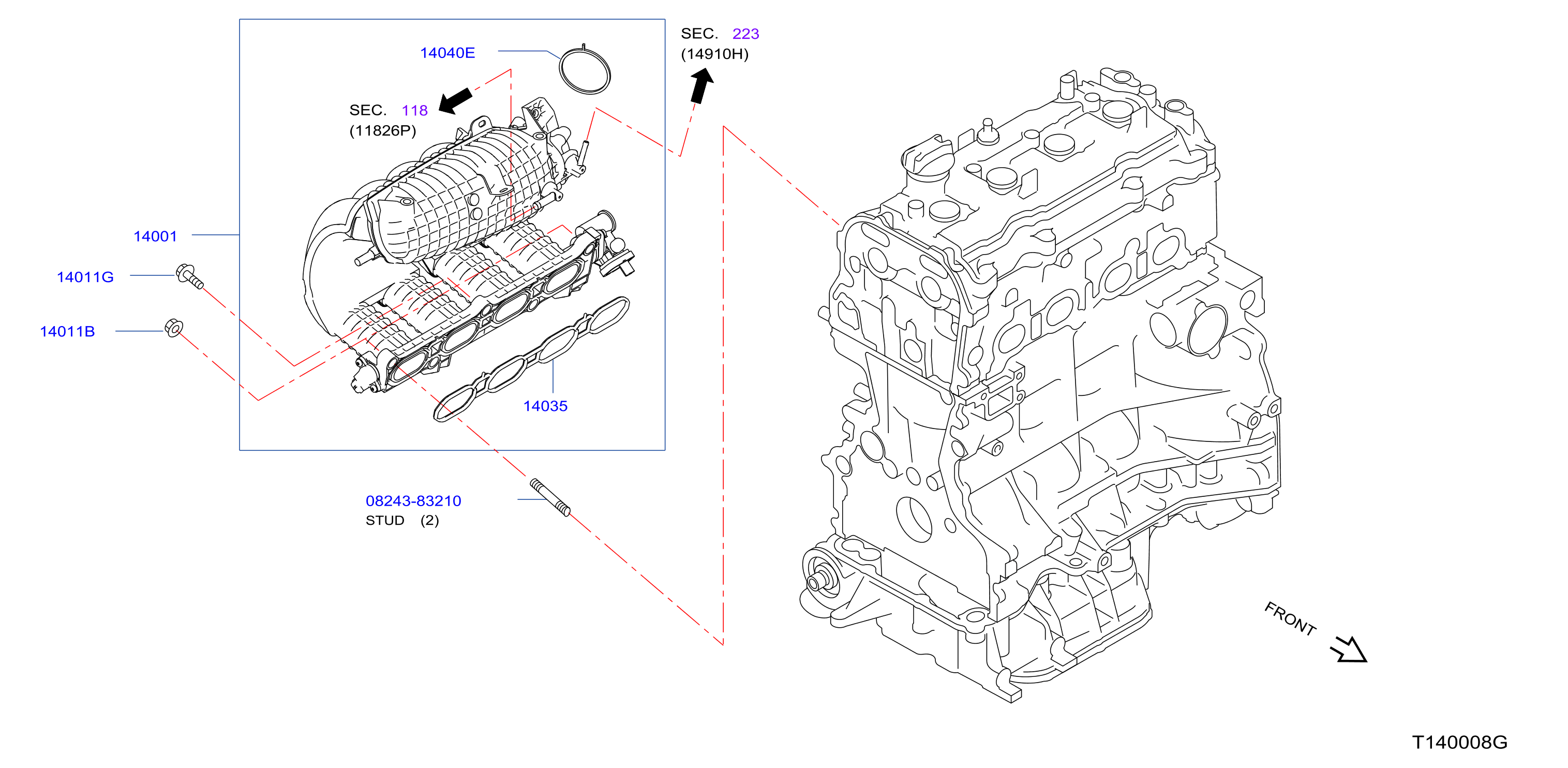 14040E

SEC. 223
(14910H)

SEC. 118
(11826P)

14001

14011G

14011B

14035

08243-83210
STUD (2)

FRONT

T140008G