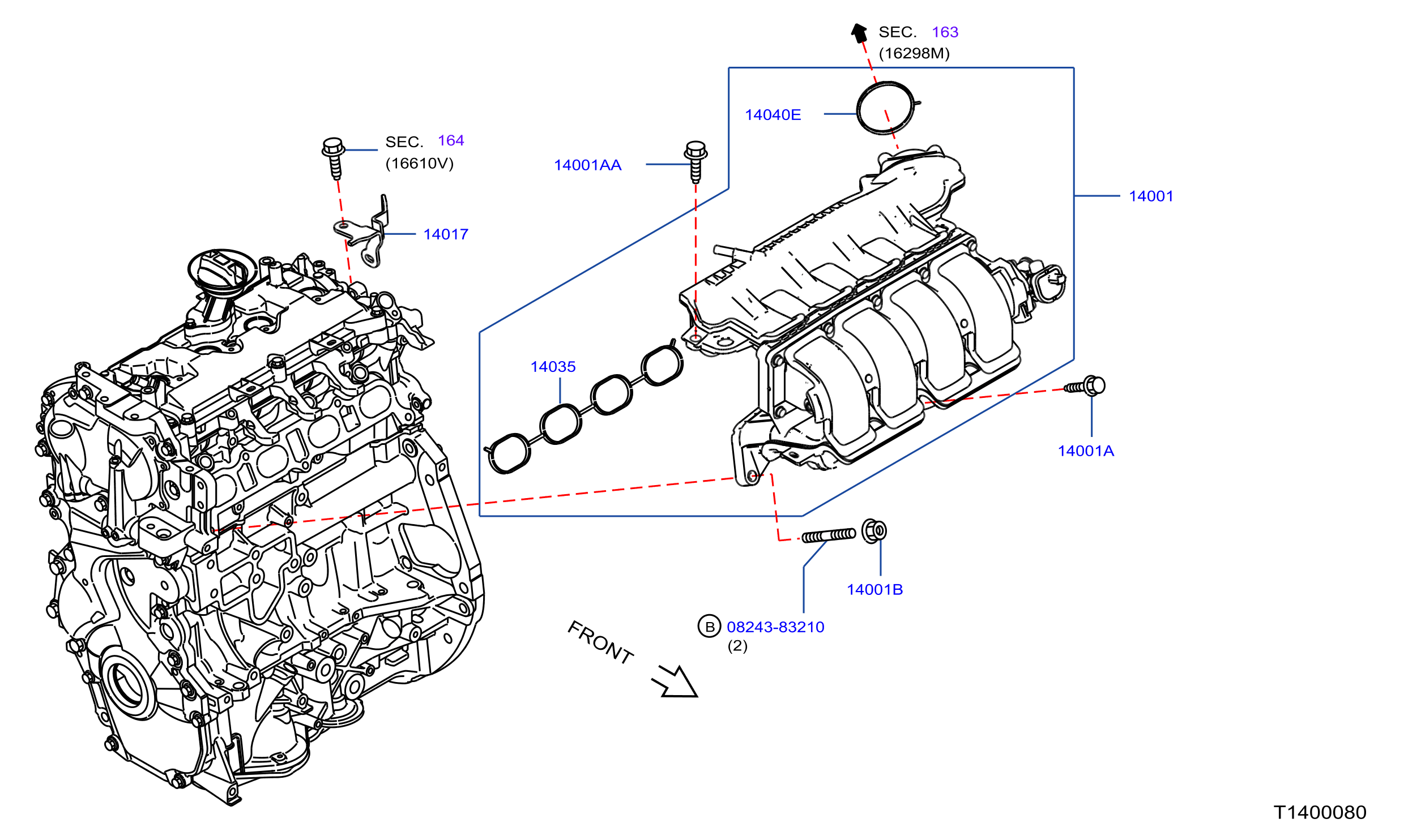 SEC. 163
(16298M)

14040E

SEC. 164
(16610V)

14001AA

14001

14017

14035

14001A

14001B

B 08243-83210
(2)

FRONT

T1400080