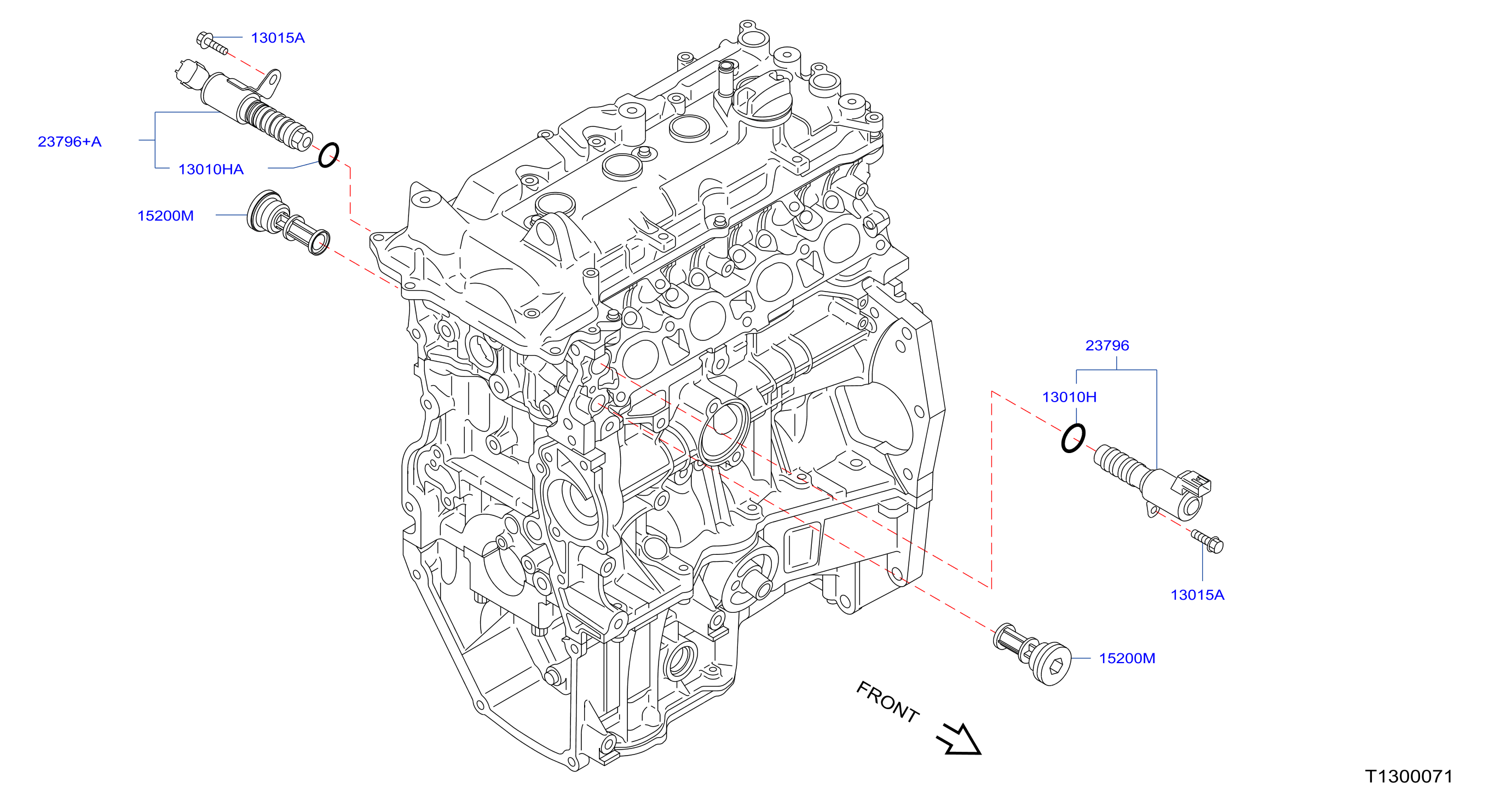 13015A

23796+A

13010HA

15200M

23796

13010H

13015A

15200M

FRONT

T1300071