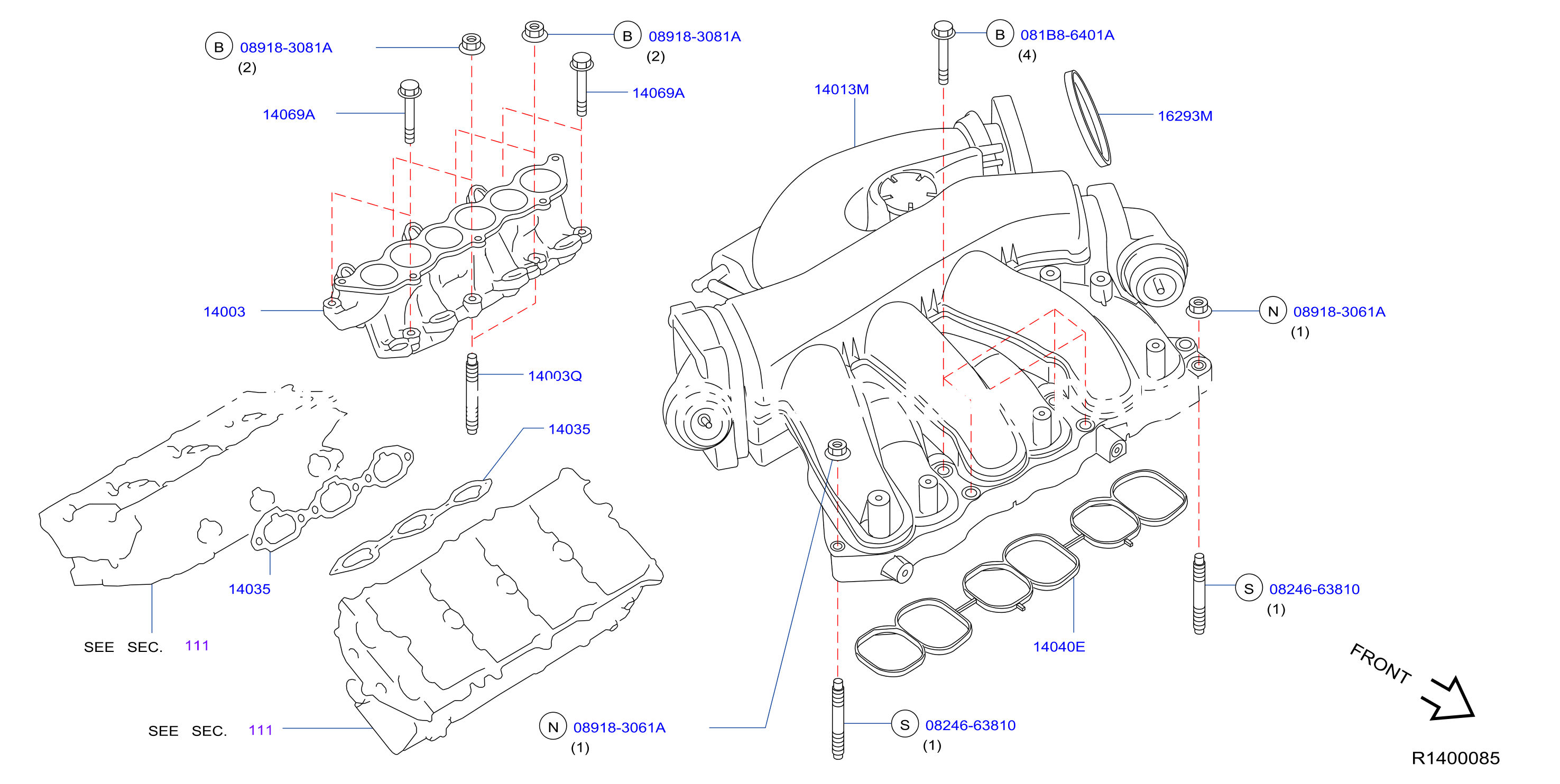 B 08918-3081A
(2)

B 08918-3081A
(2)

B 081B8-6401A
(4)

14069A

14069A

14013M

16293M

14003

N 08918-3061A
(1)

14003Q

14035

14035

SEE SEC. 111

SEE SEC. 111

N 08918-3061A
(1)

S 08246-63810
(1)

14040E

S 08246-63810
(1)

FRONT

R1400085