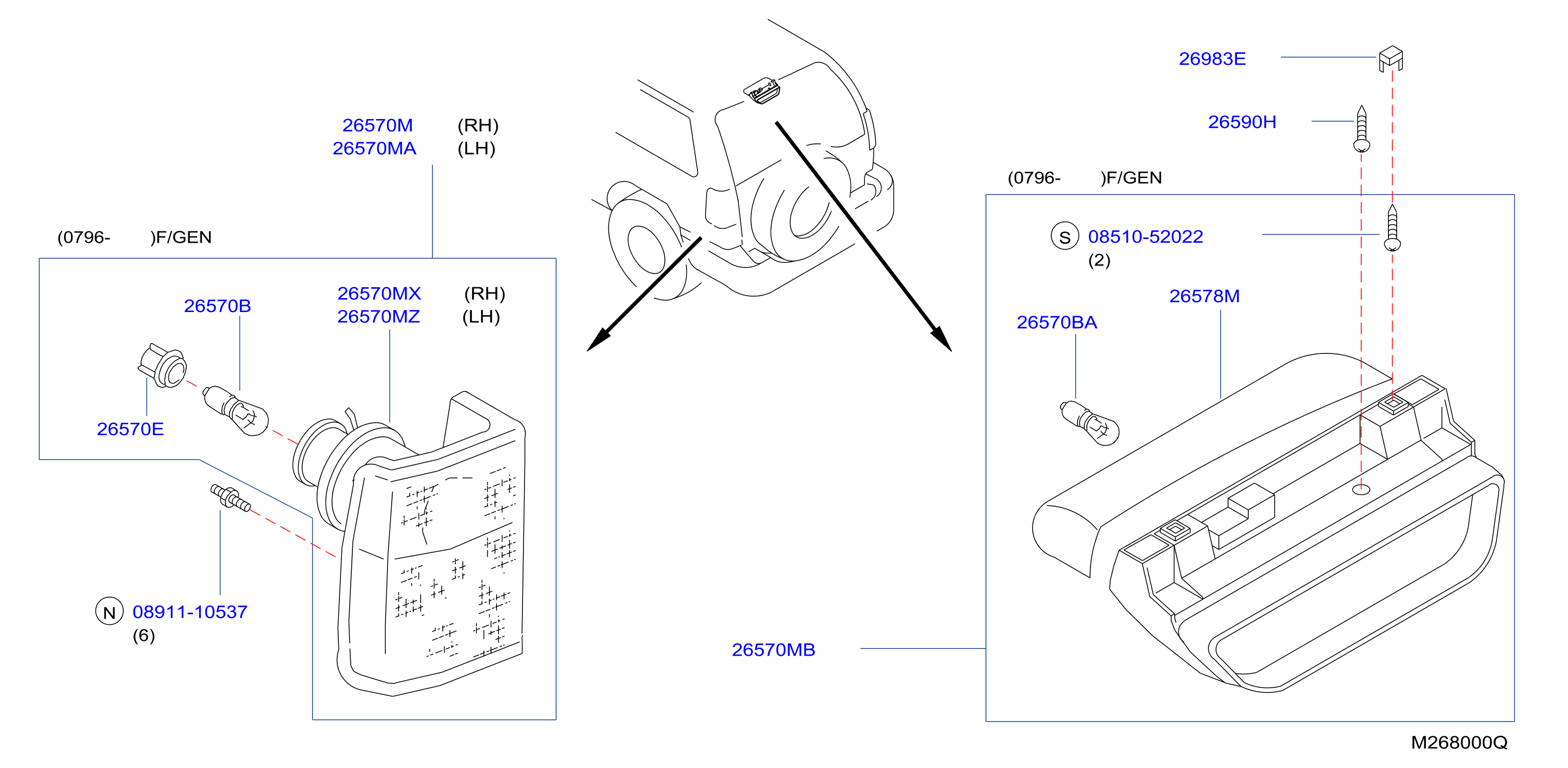 26570M (RH)
26570MA (LH)

(0796- )F/GEN

26570B

26570MX (RH)
26570MZ (LH)

26570E

N 08911-10537
(6)

26983E

26590H

(0796- )F/GEN

S 08510-52022
(2)

26578M

26570BA

26570MB

M268000Q