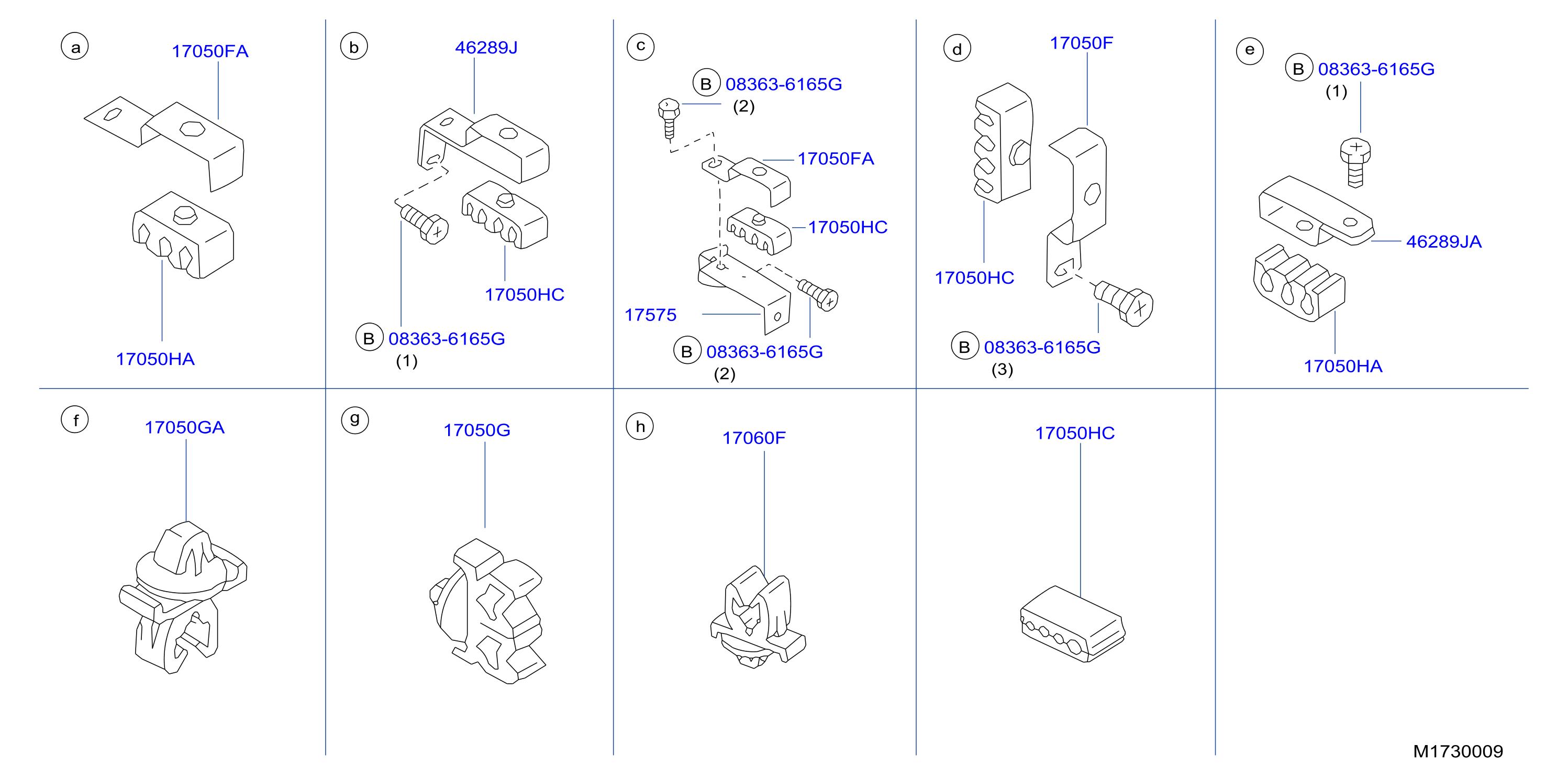 a
17050FA
17050HA

b
46289J
17050HC
B 08363-6165G
(1)

c
B 08363-6165G
(2)
17050FA
17050HC
17575
B 08363-6165G
(2)

d
17050F
17050HC
B 08363-6165G
(3)

e
B 08363-6165G
(1)
46289JA
17050HA

f
17050GA

g
17050G

h
17060F

17050HC

M1730009