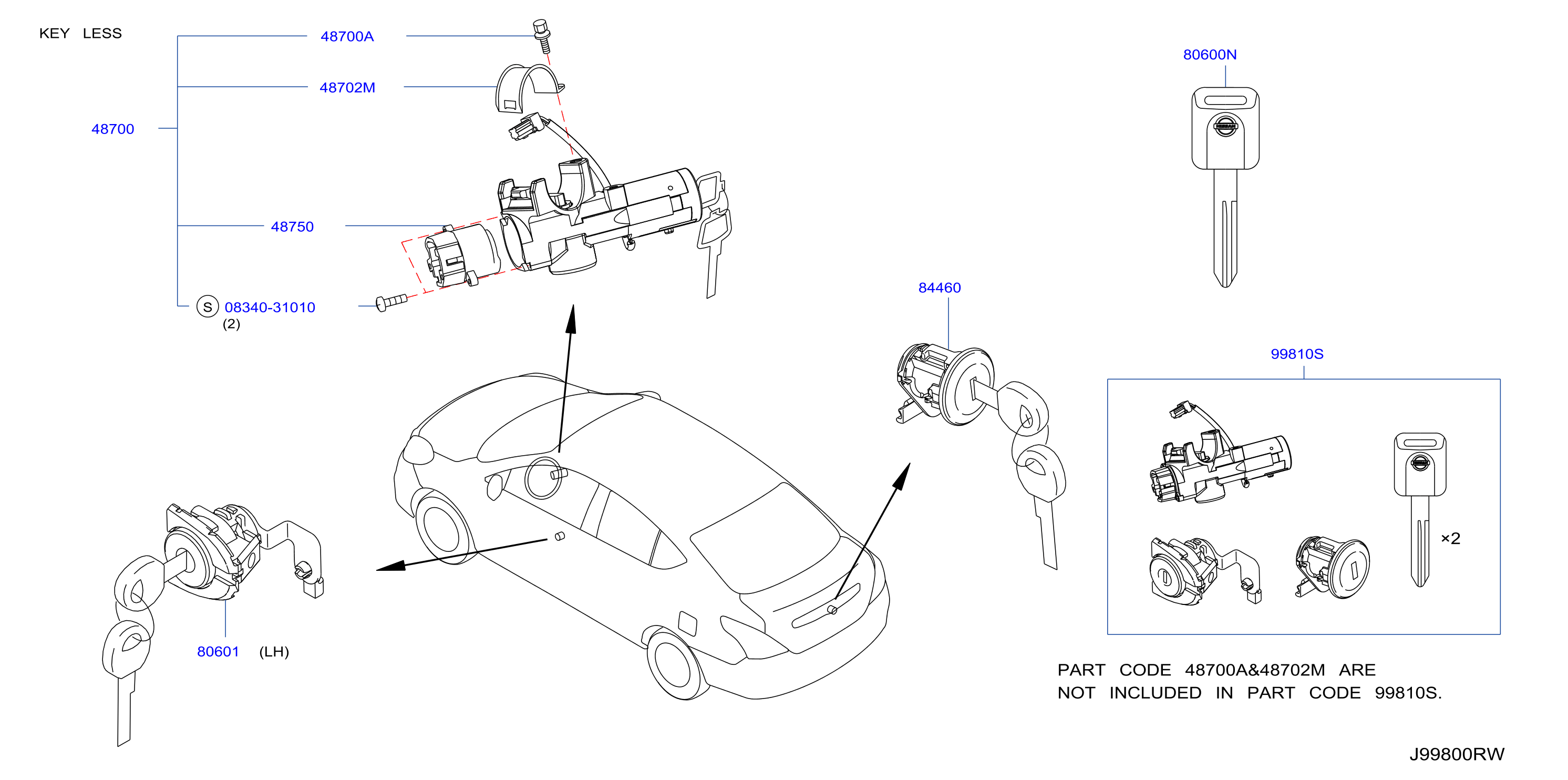 KEY LESS

48700A

48702M

48700

48750

S 08340-31010
(2)

80600N

84460

99810S

×2

80601 (LH)

PART CODE 48700A&48702M ARE NOT INCLUDED IN PART CODE 99810S.

J99800RW