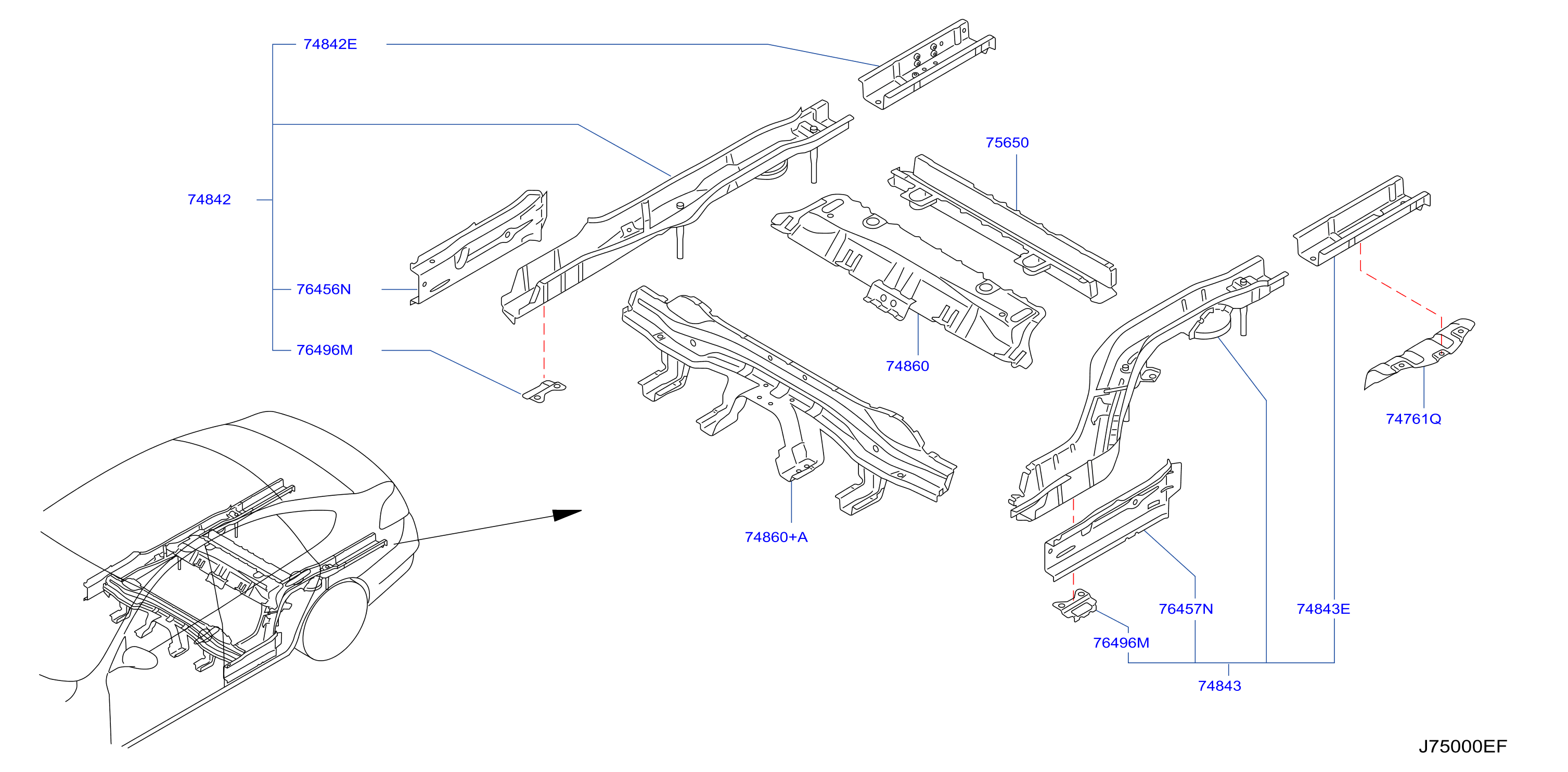 74842E

75650

74842

76456N

76496M

74860

74761Q

74860+A

76457N

74843E

76496M

74843

J75000EF