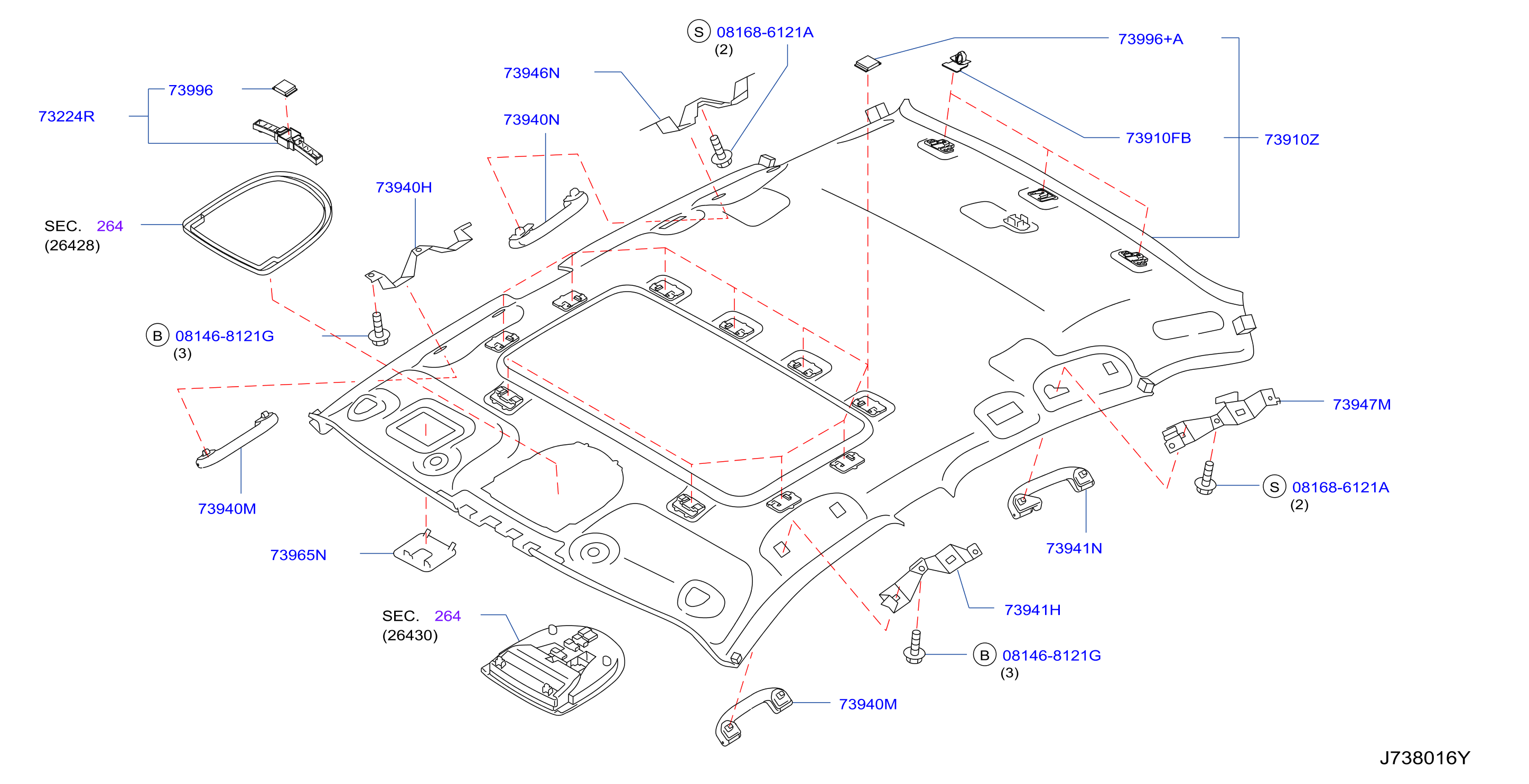 S 08168-6121A
(2)

73996+A

73946N

73996

73224R

73940N

73910FB

73910Z

73940H

SEC. 264
(26428)

B 08146-8121G
(3)

73947M

73940M

S 08168-6121A
(2)

73965N

73941N

73941H

SEC. 264
(26430)

B 08146-8121G
(3)

73940M

J738016Y