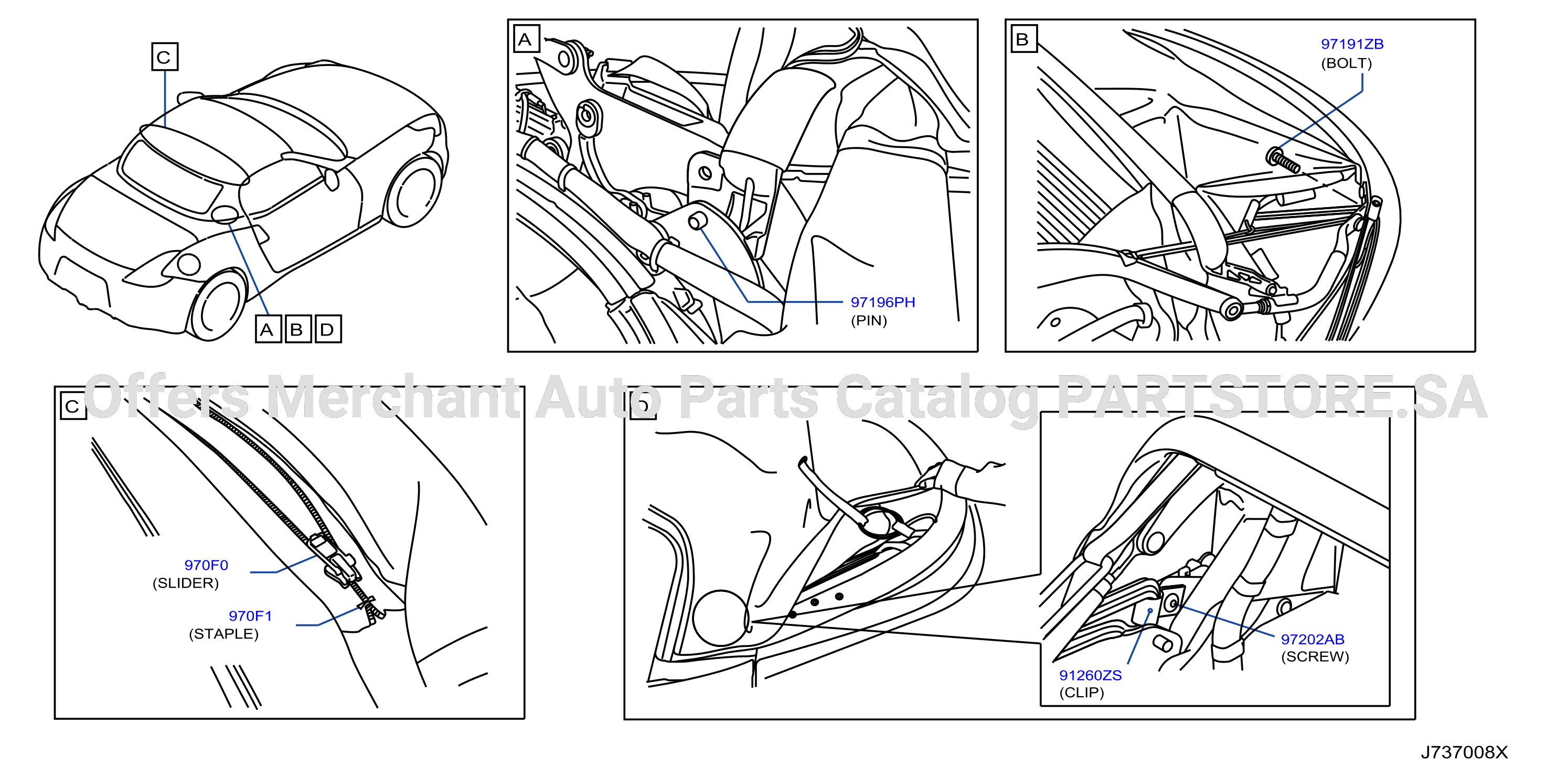 C

A B D

A

97196PH
(PIN)

B

97191ZB
(BOLT)

Offers Merchant Auto Parts Catalog PARTSTORE.SA

C

970F0
(SLIDER)

970F1
(STAPLE)

D

97202AB
(SCREW)

91260ZS
(CLIP)

J737008X