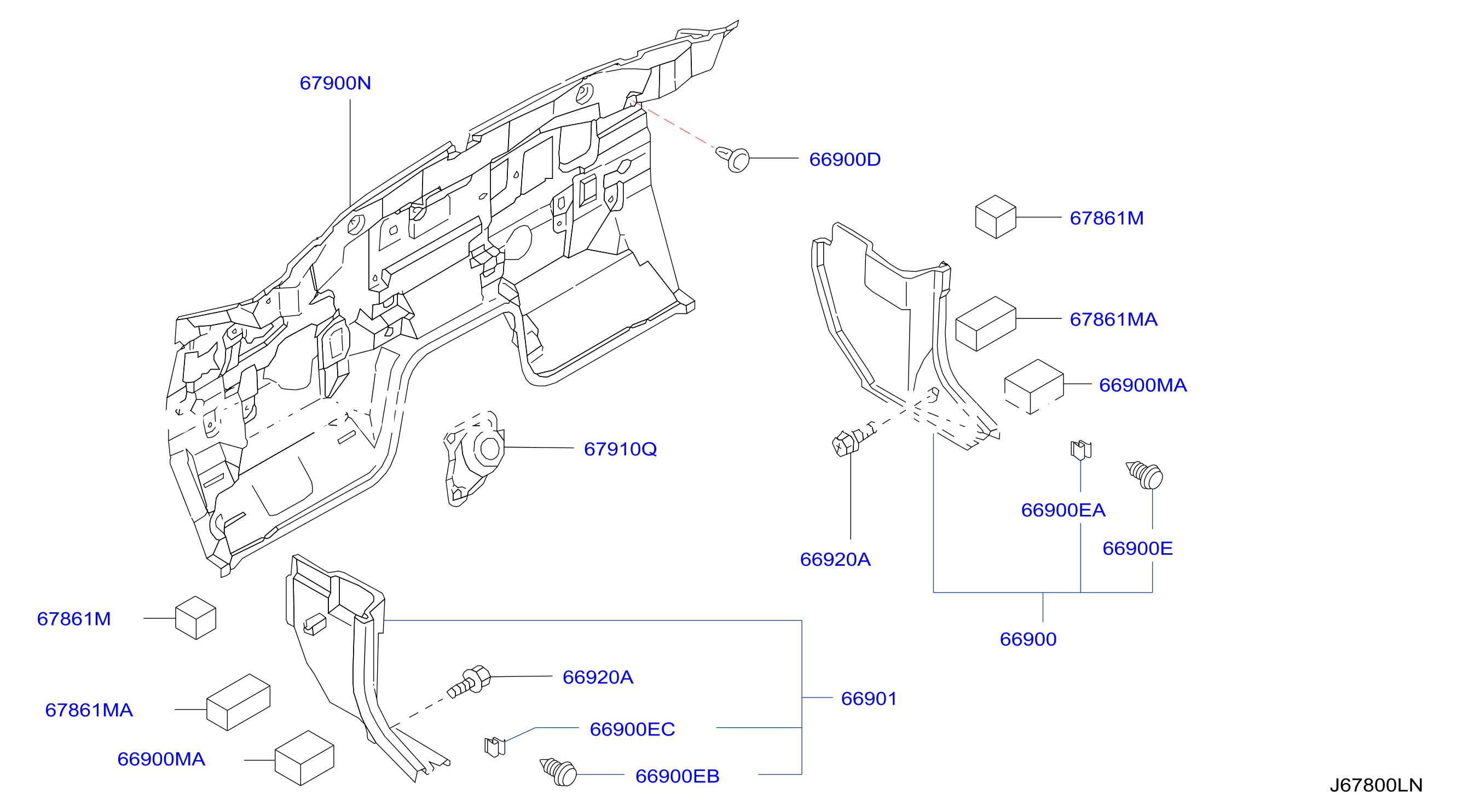 67900N

66900D

67861M

67861MA

66900MA

67910Q

66900EA

66900E

66920A

66900

67861M

67861MA

66900MA

66920A

66901

66900EC

66900EB

J67800LN