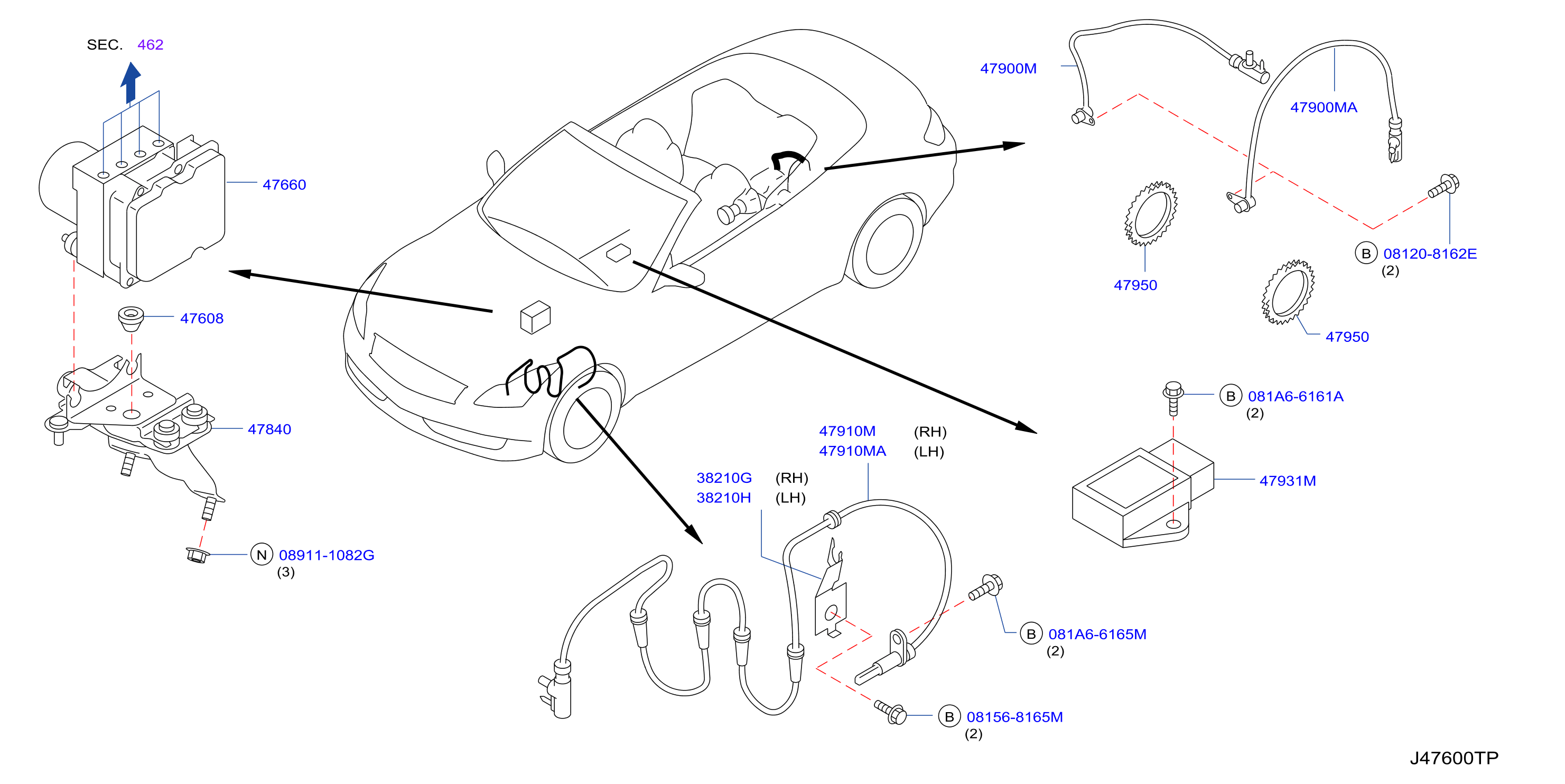 SEC. 462

47660

47608

47840

N 08911-1082G
(3)

47900M

47900MA

47950

47950

B 08120-8162E
(2)

B 081A6-6161A
(2)

47931M

47910M (RH)
47910MA (LH)

38210G (RH)
38210H (LH)

B 081A6-6165M
(2)

B 08156-8165M
(2)

J47600TP