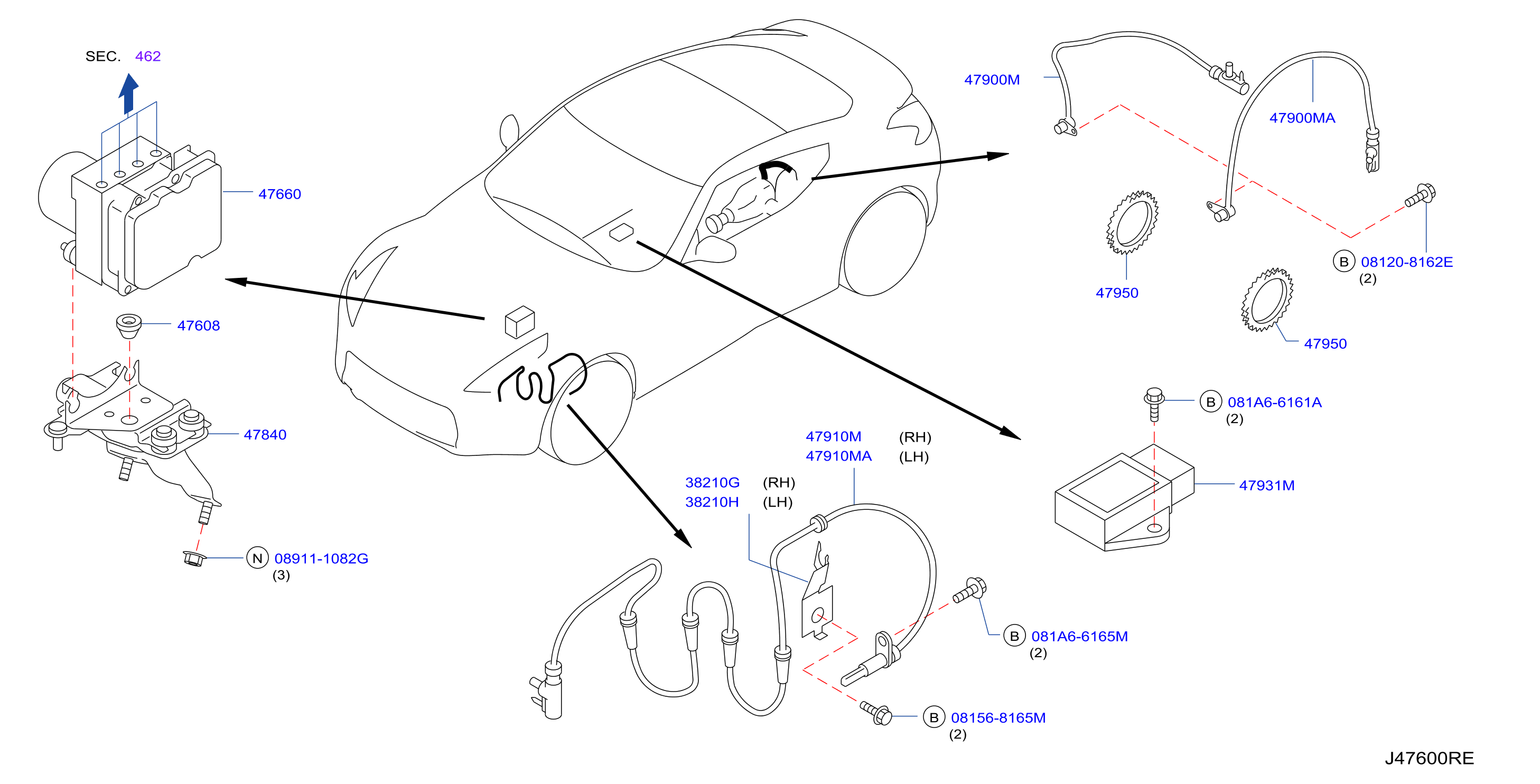 SEC. 462

47660

47608

47840

N 08911-1082G
(3)

47900M

47900MA

47950

47950

B 08120-8162E
(2)

B 081A6-6161A
(2)

47931M

47910M (RH)
47910MA (LH)

38210G (RH)
38210H (LH)

B 081A6-6165M
(2)

B 08156-8165M
(2)

J47600RE