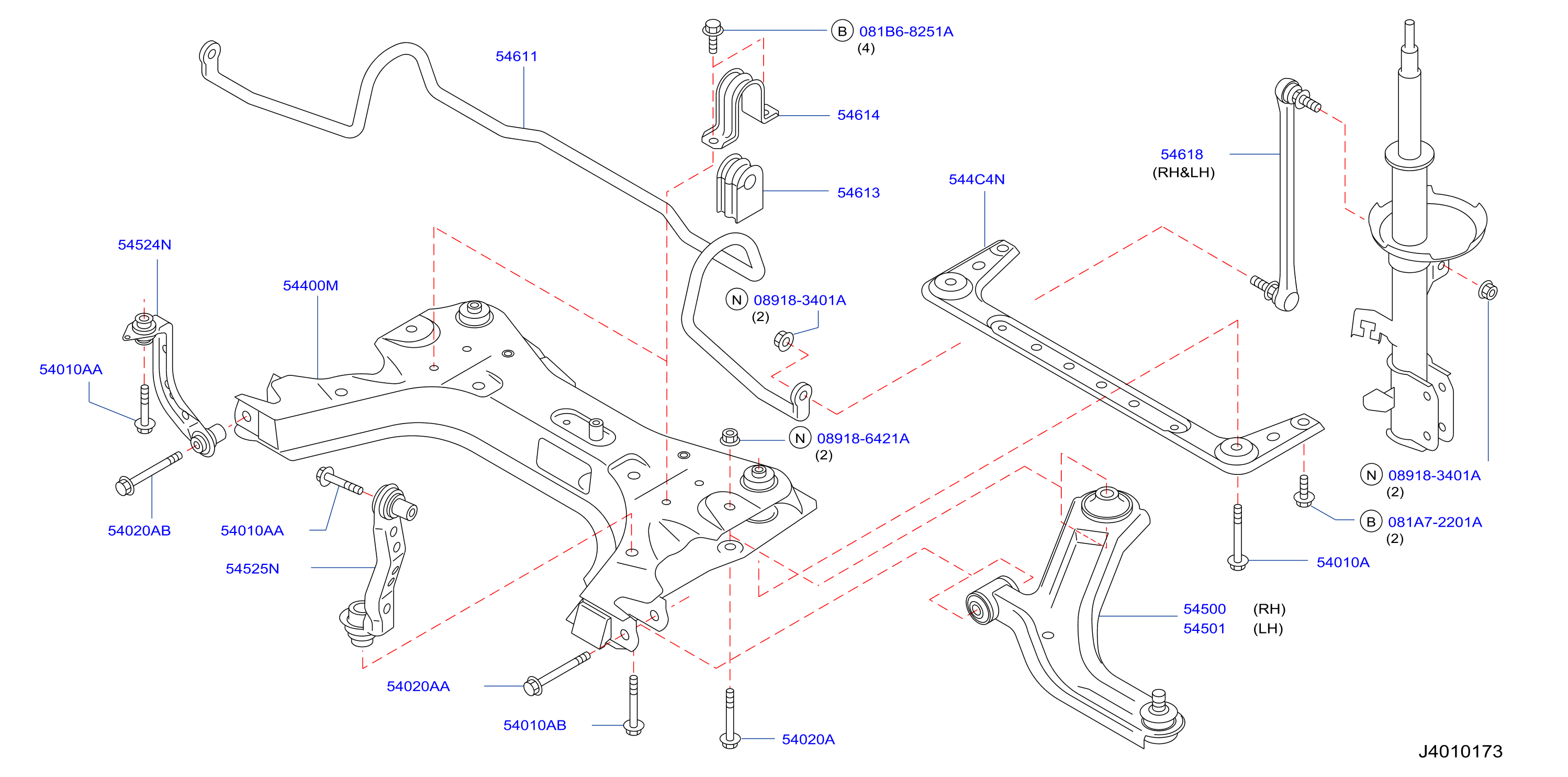 B 081B6-8251A
(4)

54611

54614

54613

54618
(RH&LH)

544C4N

54524N

54400M

N 08918-3401A
(2)

54010AA

N 08918-6421A
(2)

N 08918-3401A
(2)

B 081A7-2201A
(2)

54020AB

54010AA

54525N

54010A

54500 (RH)
54501 (LH)

54020AA

54010AB

54020A

J4010173